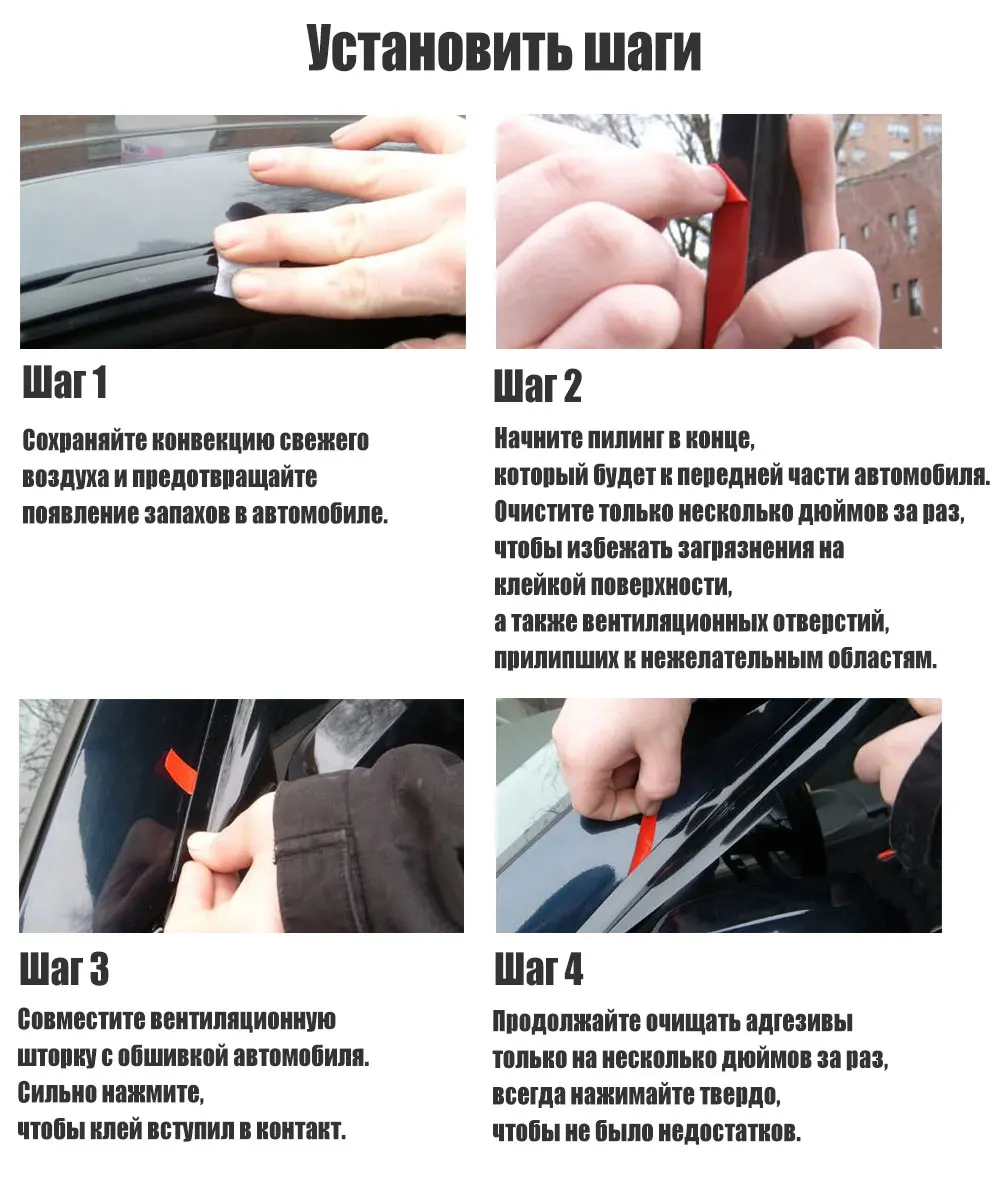 Установить шаги

Шаг 1

Сохраняйте конвекцию свежего воздуха и предотвращайте появление запахов в автомобиле.

Шаг 2

Начните пилинг в конце, который будет к передней части автомобиля. Очистите только несколько дюймов за раз, чтобы избежать загрязнения на клейкой поверхности, а также вентиляционных отверстий, прилипших к нежелательным областям.

Шаг 3

Совместите вентиляционную шторку с обшивкой автомобиля. Сильно нажмите, чтобы клей вступил в контакт.

Шаг 4

Продолжайте очищать адгезивы только на несколько дюймов за раз, всегда нажимайте твердо, чтобы не было недостатков.