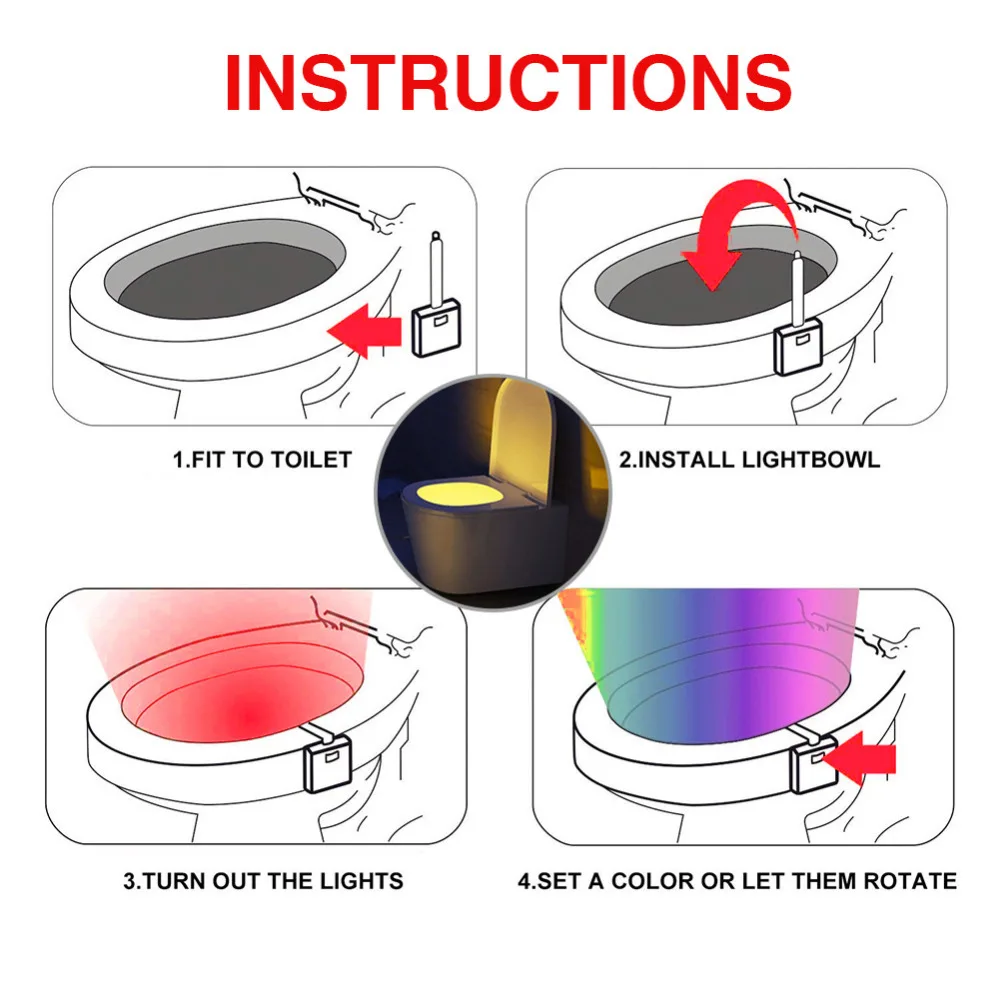 INSTRUCTIONS

1.FIT TO TOILET

2.INSTALL LIGHTBOWL

3.TURN OUT THE LIGHTS

4.SET A COLOR OR LET THEM ROTATE