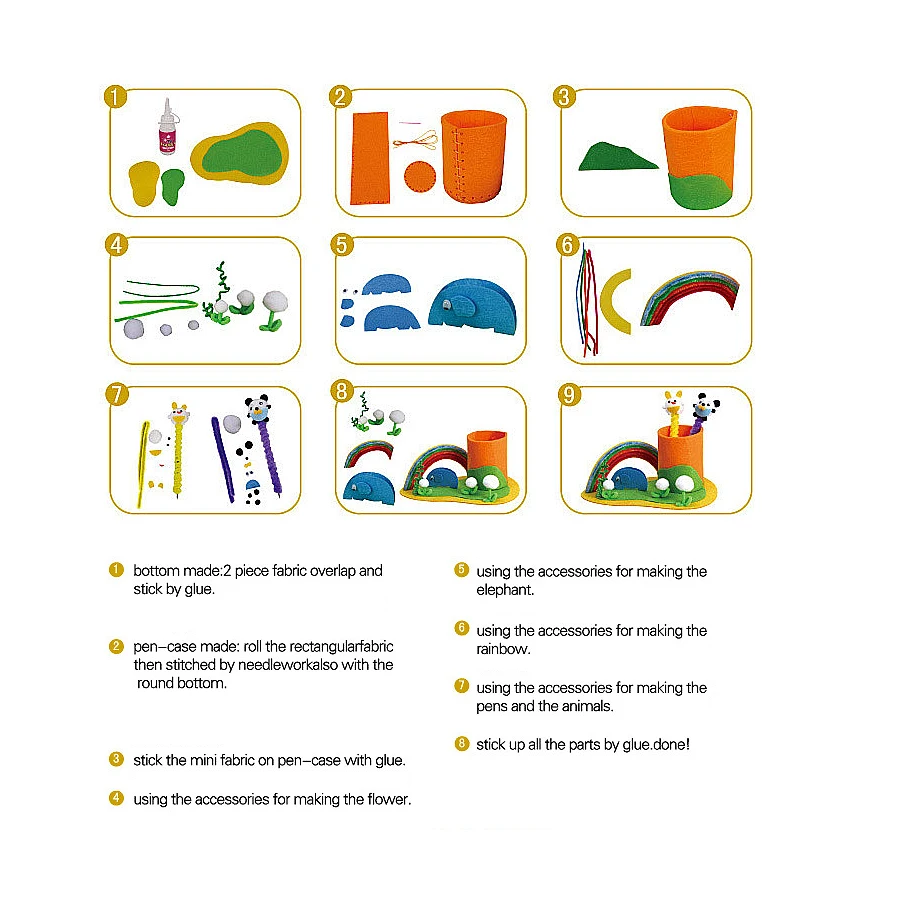 1

2

3

4

5

6

7

8

9

1 bottom made:2 piece fabric overlap and stick by glue.

2 pen–case made: roll the rectangularfabric then stitched by needleworkalso with the round bottom.

3 stick the mini fabric on pen–case with glue.

4 using the accessories for making the flower.

5 using the accessories for making the elephant.

6 using the accessories for making the rainbow.

7 using the accessories for making the pens and the animals.

8 stick up all the parts by glue.done!