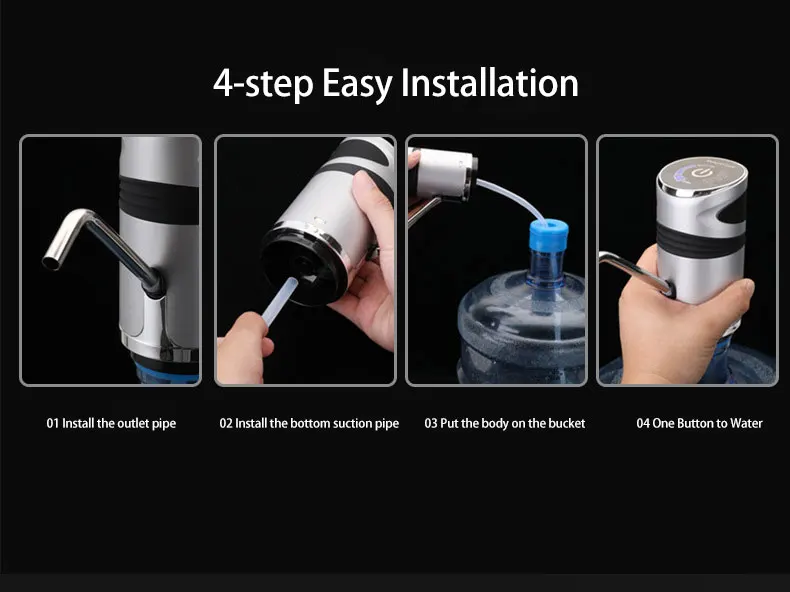 4-step Easy Installation

01 Install the outlet pipe

02 Install the bottom suction pipe

03 Put the body on the bucket

04 One Button to Water