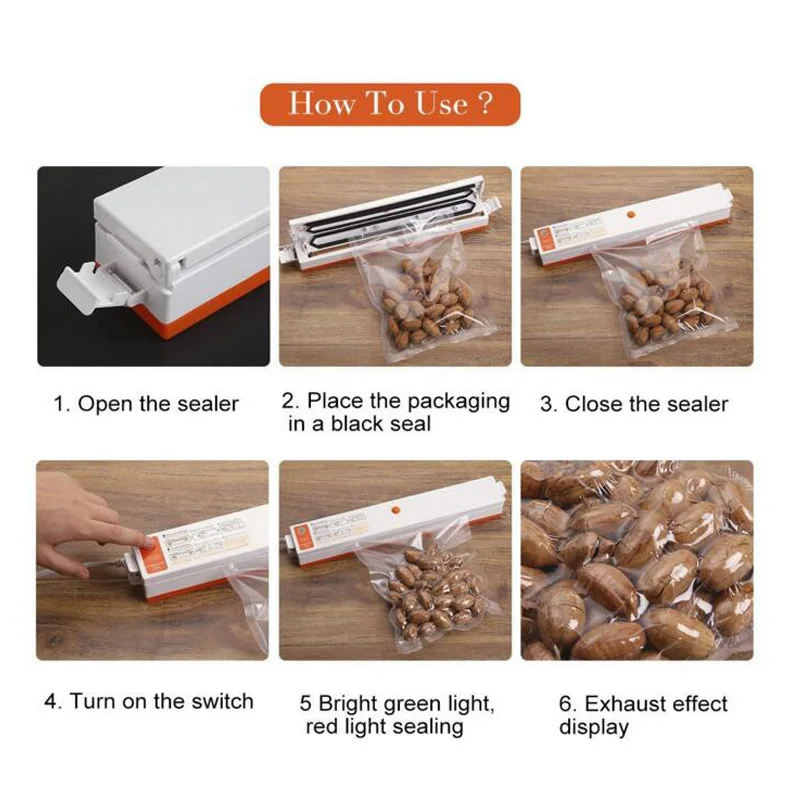 How To Use ?

1. Open the sealer

2. Place the packaging in a black seal

3. Close the sealer

4. Turn on the switch

5 Bright green light, red light sealing

6. Exhaust effect display