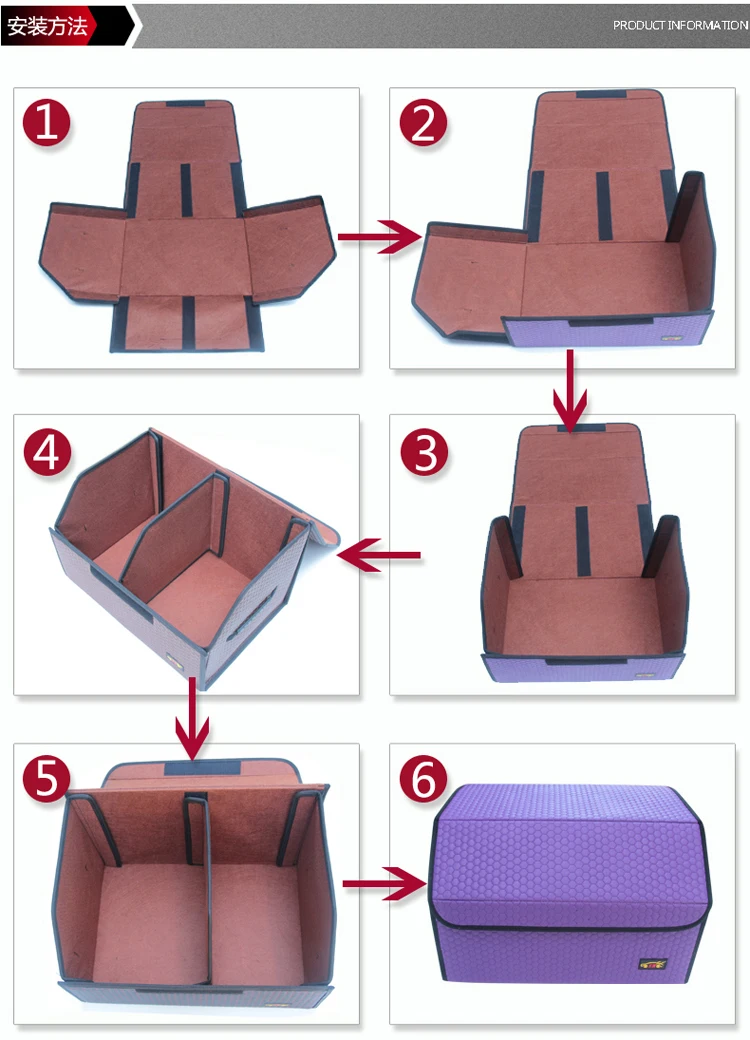 安装方法

PRODUCT INFORMATION

1

2

3

4

5

6