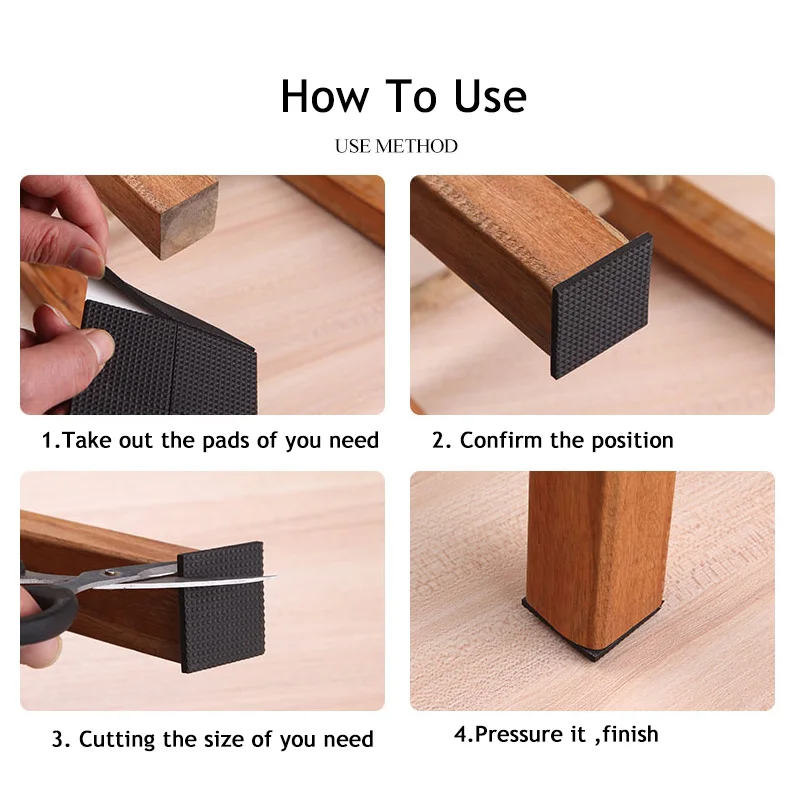 How To Use

USE METHOD

1.Take out the pads of you need

2. Confirm the position

3. Cutting the size of you need

4.Pressure it ,finish