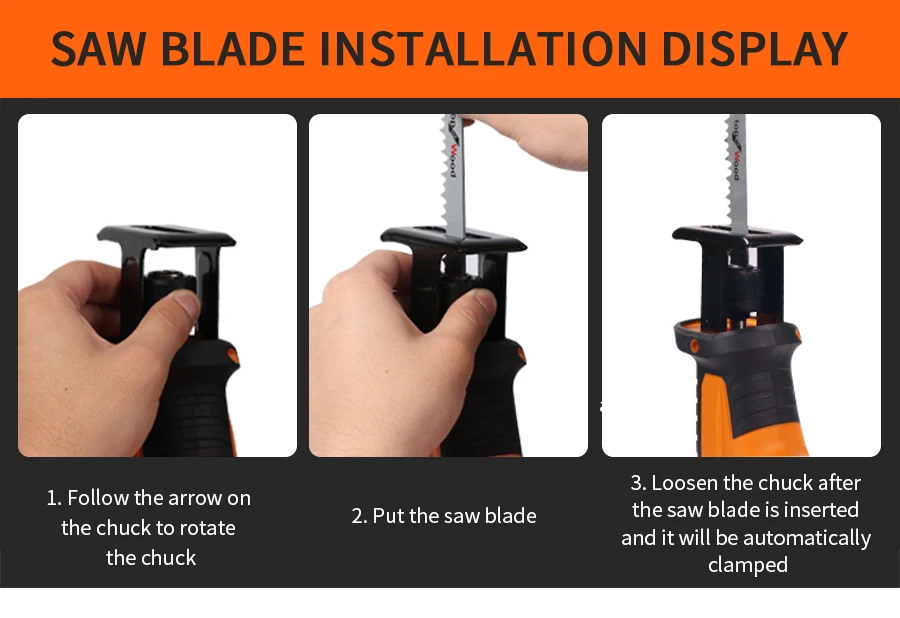 SAW BLADE INSTALLATION DISPLAY

Wood

Wood

1. Follow the arrow on the chuck to rotate the chuck

2. Put the saw blade

3. Loosen the chuck after the saw blade is inserted and it will be automatically clamped