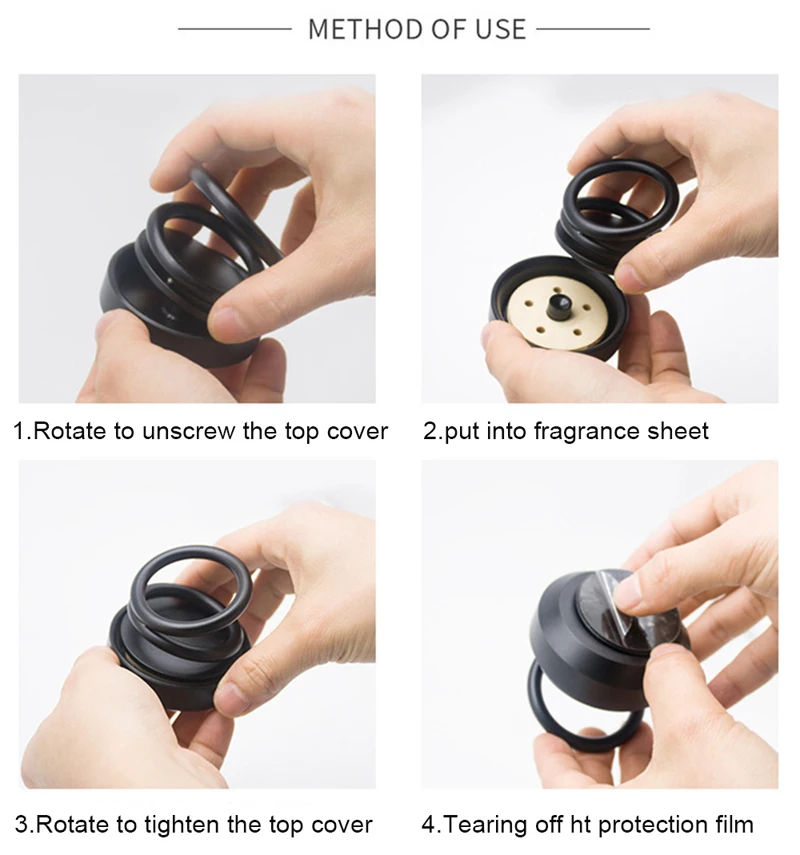 METHOD OF USE

1.Rotate to unscrew the top cover

2.put into fragrance sheet

3.Rotate to tighten the top cover

4.Tearing off ht protection film