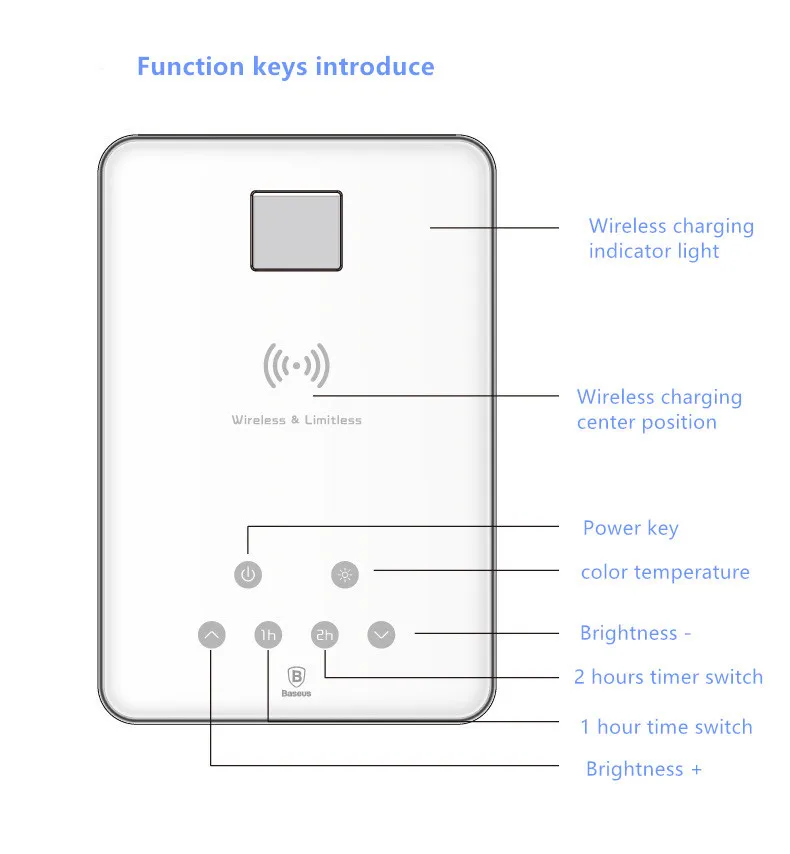 Function keys introduce

Wireless charging indicator light

Wireless & Limitless

Wireless charging center position

Power key

color temperature

1h

2h

Brightness -

2 hours timer switch

B
Baseus

1 hour time switch

Brightness +