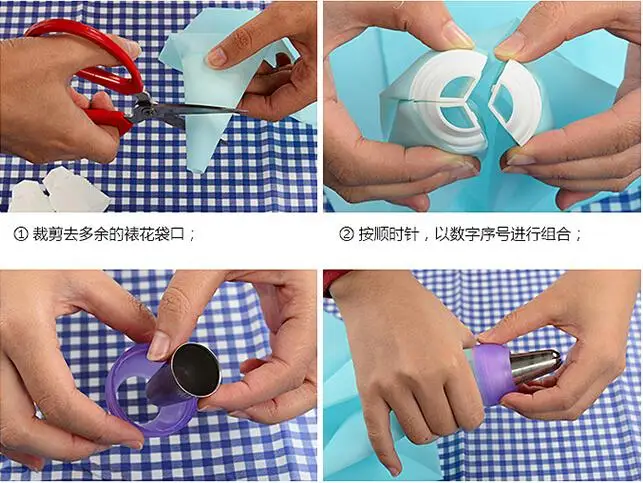 ① 裁剪去多余的裱花袋口；

② 按顺时针，以数字序号进行组合；