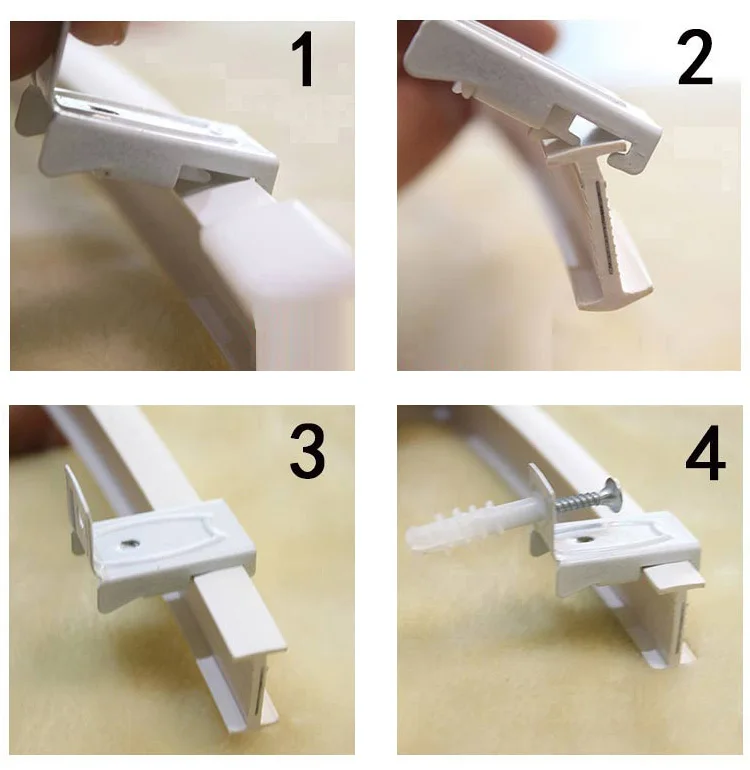 1

2

3

4