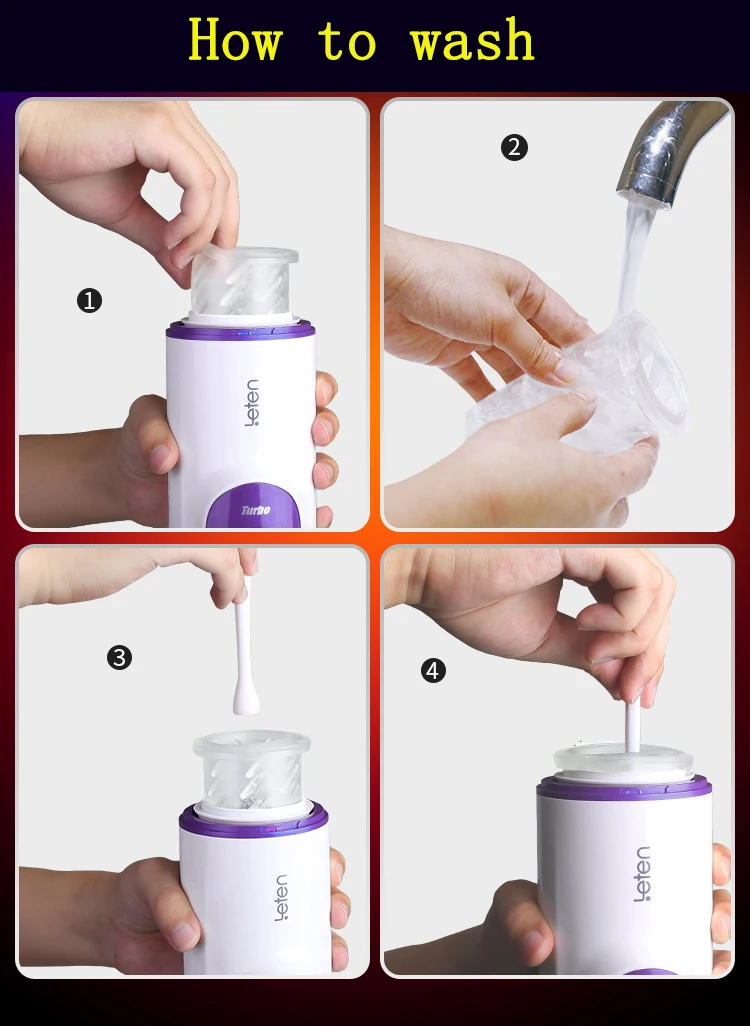 How to wash

❶

leten

Turbo

❷

❸

leten

❹

leten