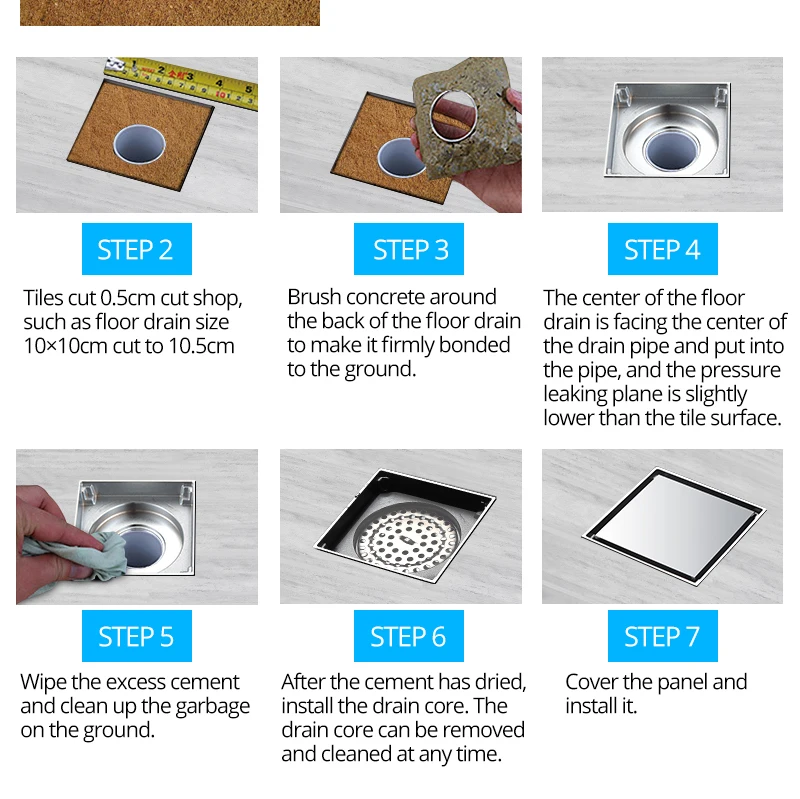 STEP 2

Tiles cut 0.5cm cut shop, such as floor drain size 10×10cm cut to 10.5cm

STEP 3

Brush concrete around the back of the floor drain to make it firmly bonded to the ground.

STEP 4

The center of the floor drain is facing the center of the drain pipe and put into the pipe, and the pressure leaking plane is slightly lower than the tile surface.

STEP 5

Wipe the excess cement and clean up the garbage on the ground.

STEP 6

After the cement has dried, install the drain core. The drain core can be removed and cleaned at any time.

STEP 7

Cover the panel and install it.