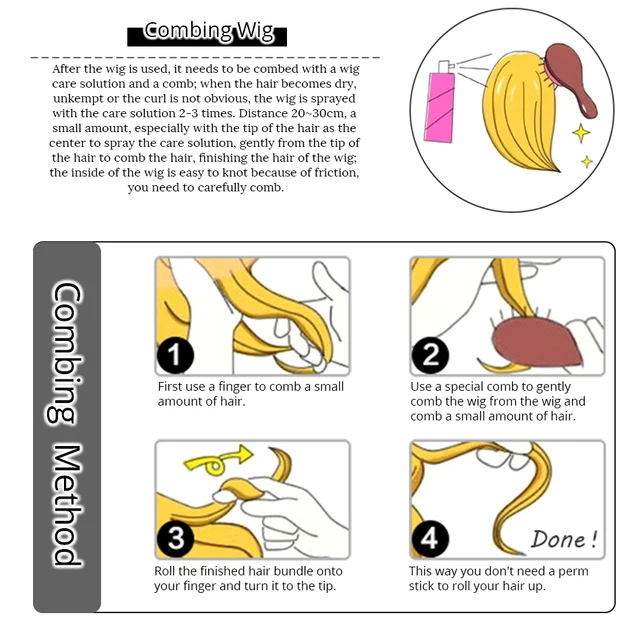 Combing Wig

After the wig is used, it needs to be combed with a wig care solution and a comb; when the hair becomes dry, unkempt or the curl is not obvious, the wig is sprayed with the care solution 2-3 times. Distance 20~30cm, a small amount, especially with the tip of the hair as the center to spray the care solution, gently from the tip of the hair to comb the hair, finishing the hair of the wig; the inside of the wig is easy to knot because of friction, you need to carefully comb.

Combing Method

1
First use a finger to comb a small amount of hair.

2
Use a special comb to gently comb the wig from the wig and comb a small amount of hair.

3
Roll the finished hair bundle onto your finger and turn it to the tip.

4
Done!
This way you don't need a perm stick to roll your hair up.