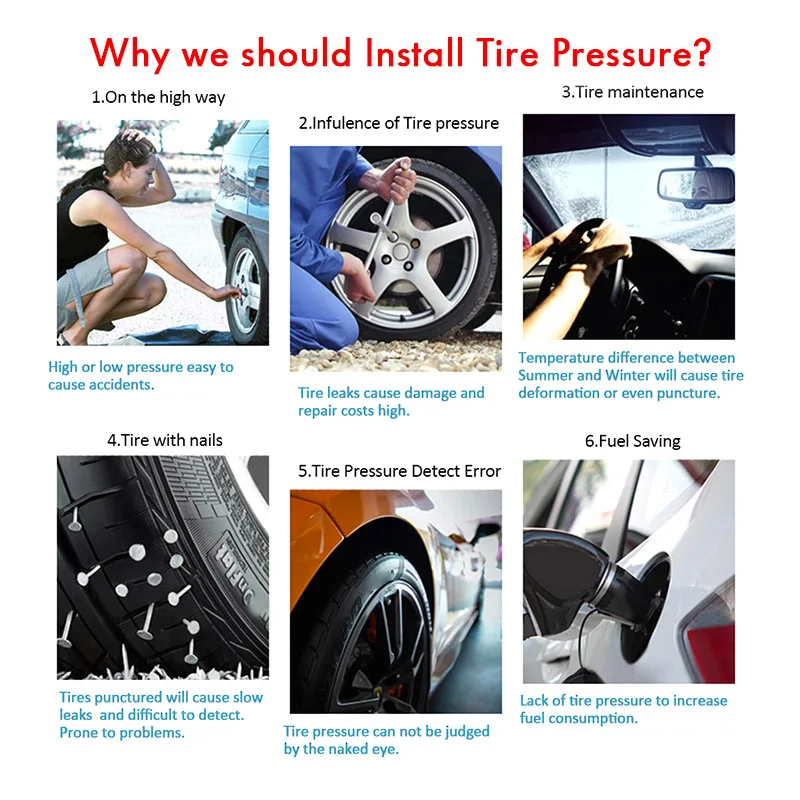 Why we should Install Tire Pressure?

1.On the high way

High or low pressure easy to cause accidents.

2.Infulence of Tire pressure

Tire leaks cause damage and repair costs high.

3.Tire maintenance

Temperature difference between Summer and Winter will cause tire deformation or even puncture.

4.Tire with nails

Tires punctured will cause slow leaks and difficult to detect. Prone to problems.

5.Tire Pressure Detect Error

Tire pressure can not be judged by the naked eye.

6.Fuel Saving

Lack of tire pressure to increase fuel consumption.