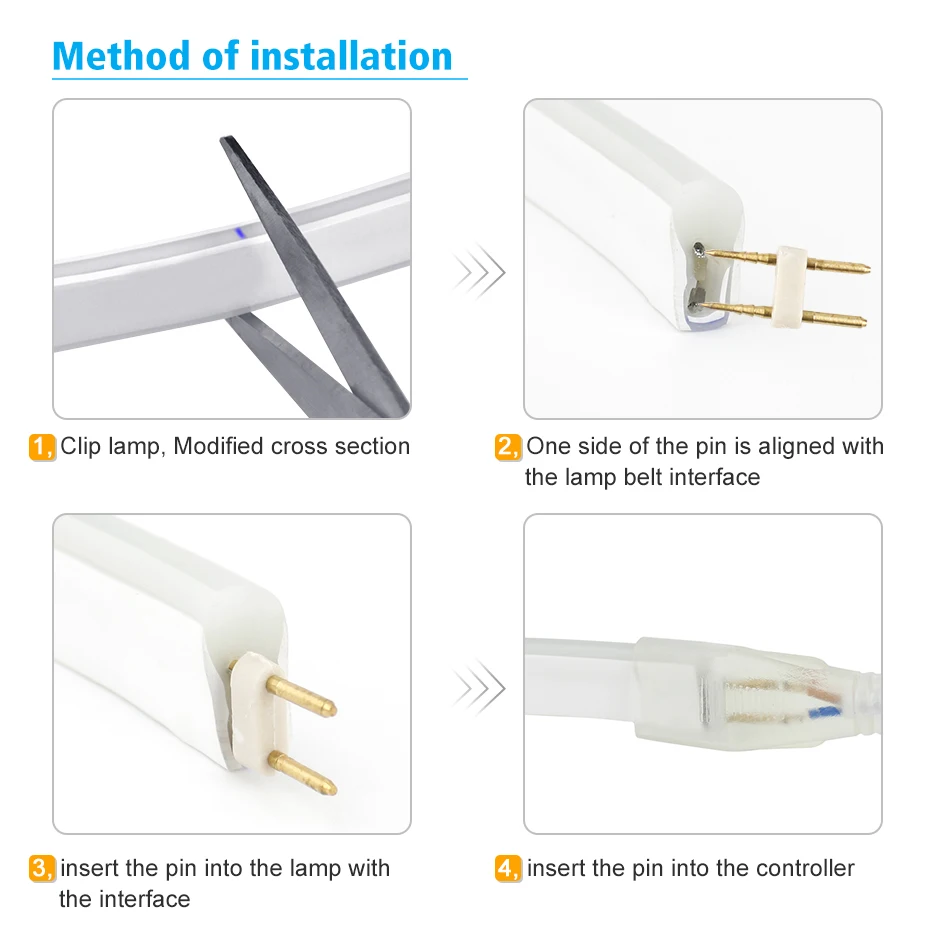 Method of installation

1, Clip lamp, Modified cross section

2, One side of the pin is aligned with the lamp belt interface

3, insert the pin into the lamp with the interface

4, insert the pin into the controller