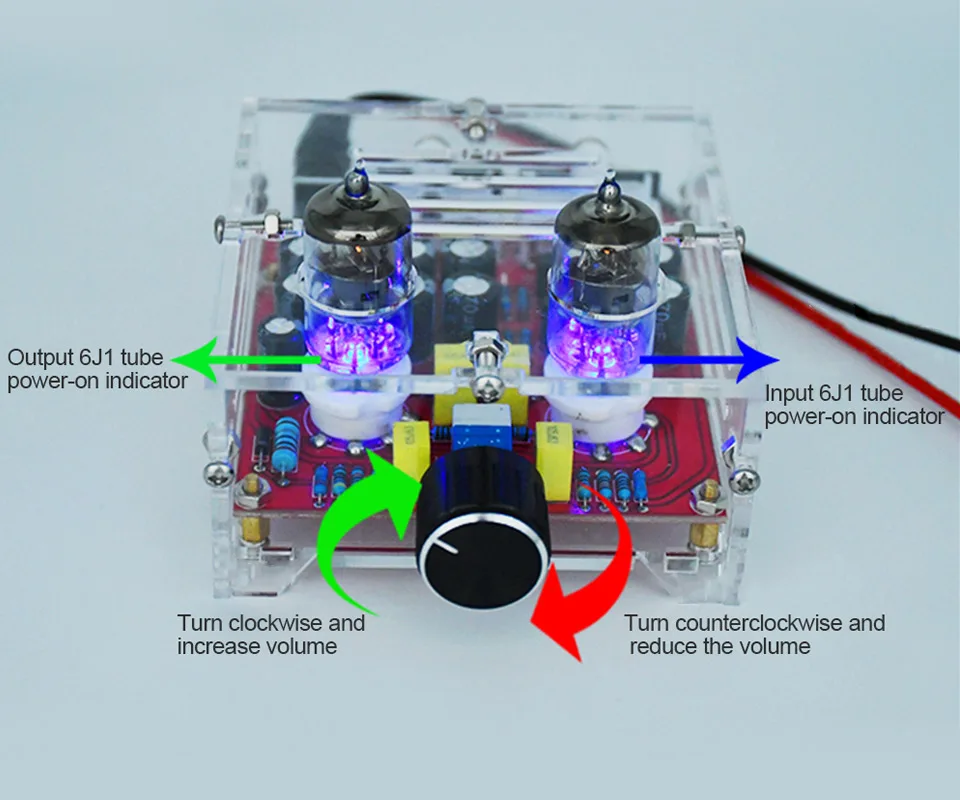 Output 6J1 tube
power-on indicator

Input 6J1 tube
power-on indicator

Turn clockwise and
increase volume

Turn counterclockwise and
reduce the volume