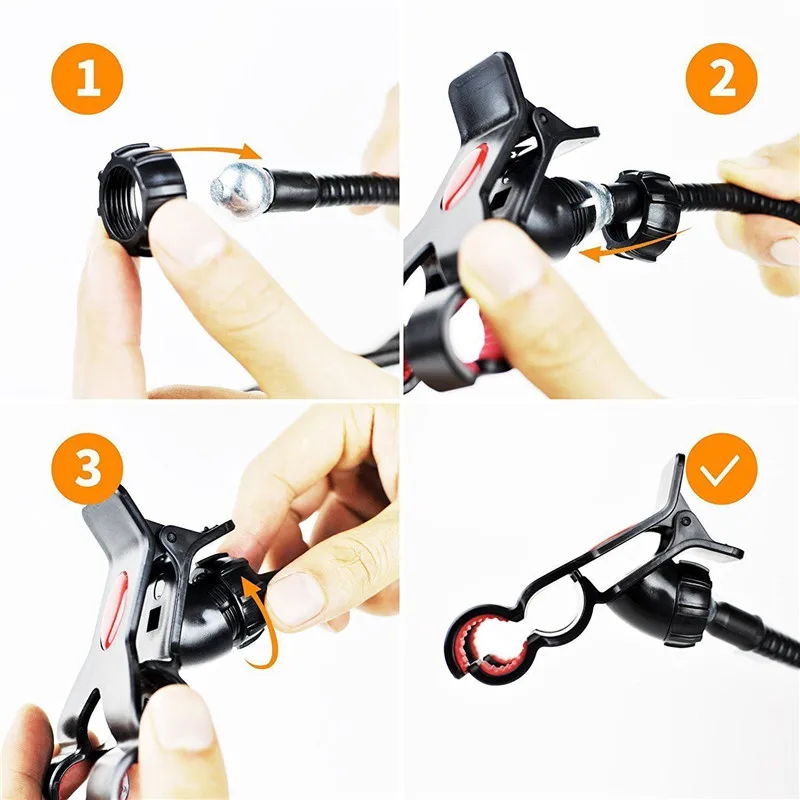 1

2

3