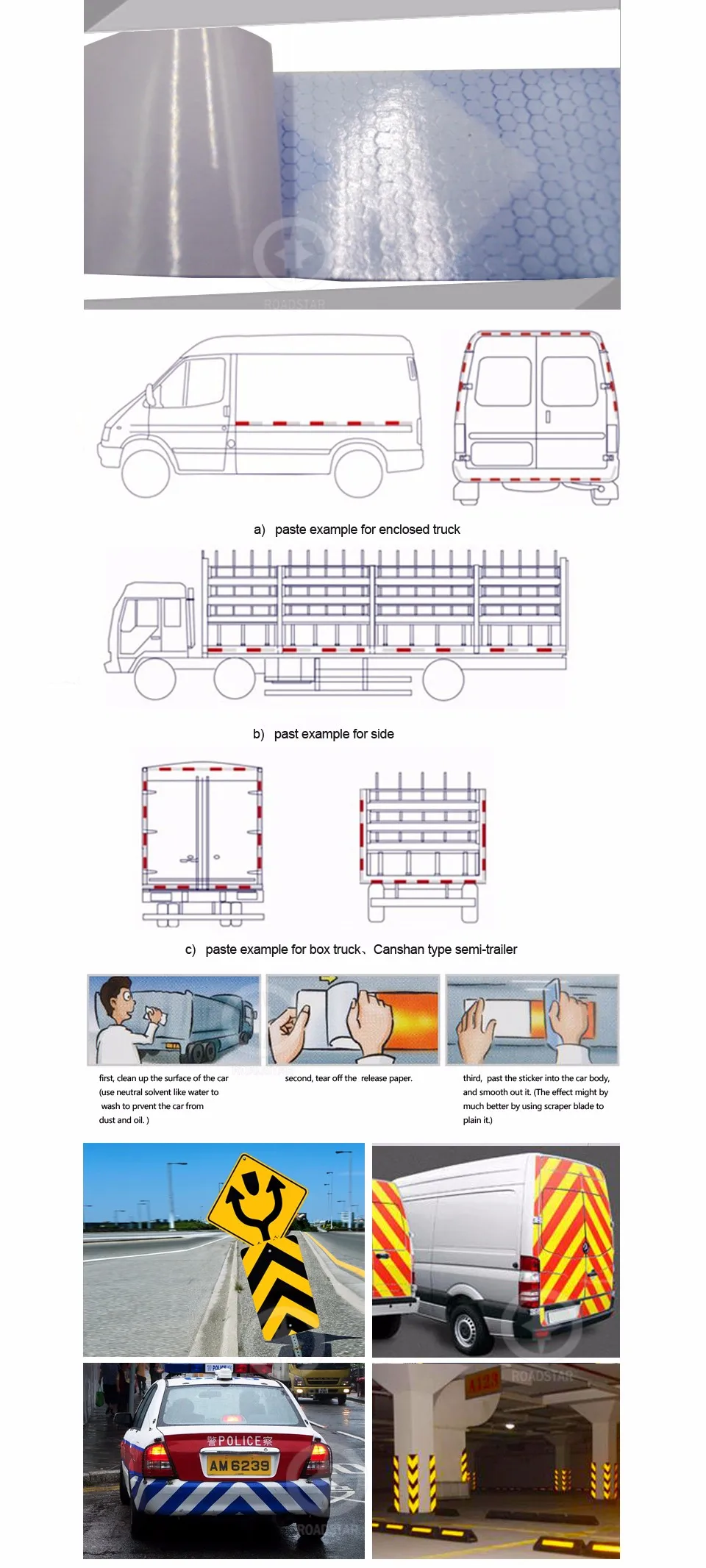 ROADSTAR

a) paste example for enclosed truck

b) past example for side

c) paste example for box truck、Canshan type semi-trailer

first, clean up the surface of the car (use neutral solvent like water to wash to prvent the car from dust and oil. )

second, tear off the release paper.

third, past the sticker into the car body, and smooth out it. (The effect might by much better by using scraper blade to plain it.)

POLICE

警POLICE察

AM 6239

ROADSTAR

A128

ROADSTAR