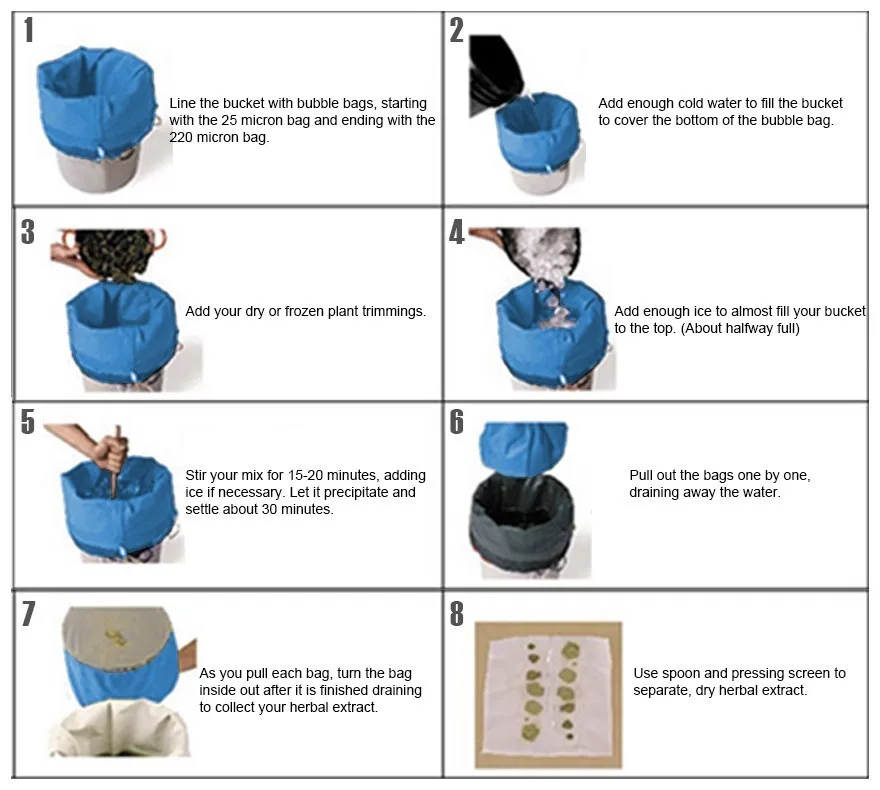 1

Line the bucket with bubble bags, starting with the 25 micron bag and ending with the 220 micron bag.

2

Add enough cold water to fill the bucket to cover the bottom of the bubble bag.

3

Add your dry or frozen plant trimmings.

4

Add enough ice to almost fill your bucket to the top. (About halfway full)

5

Stir your mix for 15-20 minutes, adding ice if necessary. Let it precipitate and settle about 30 minutes.

6

Pull out the bags one by one, draining away the water.

7

As you pull each bag, turn the bag inside out after it is finished draining to collect your herbal extract.

8

Use spoon and pressing screen to separate, dry herbal extract.