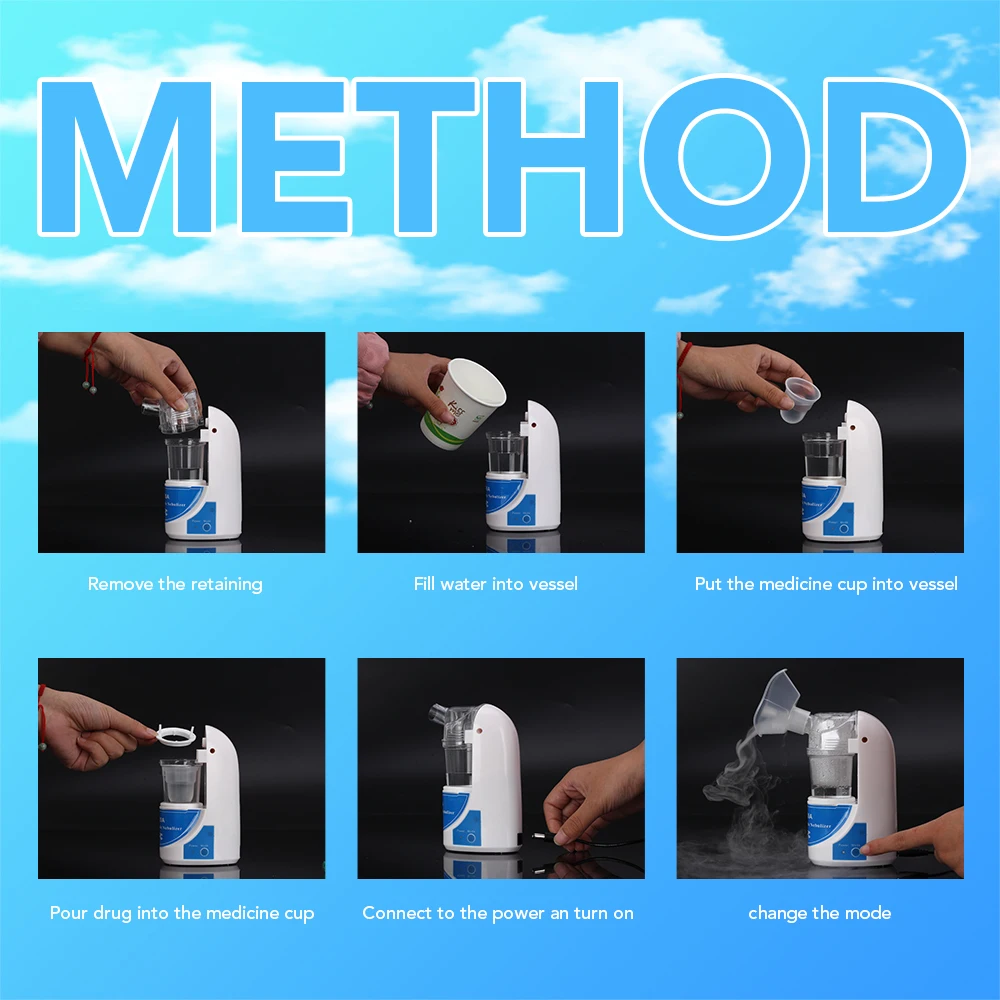 METHOD

Remove the retaining

Fill water into vessel

Put the medicine cup into vessel

Pour drug into the medicine cup

Connect to the power an turn on

change the mode