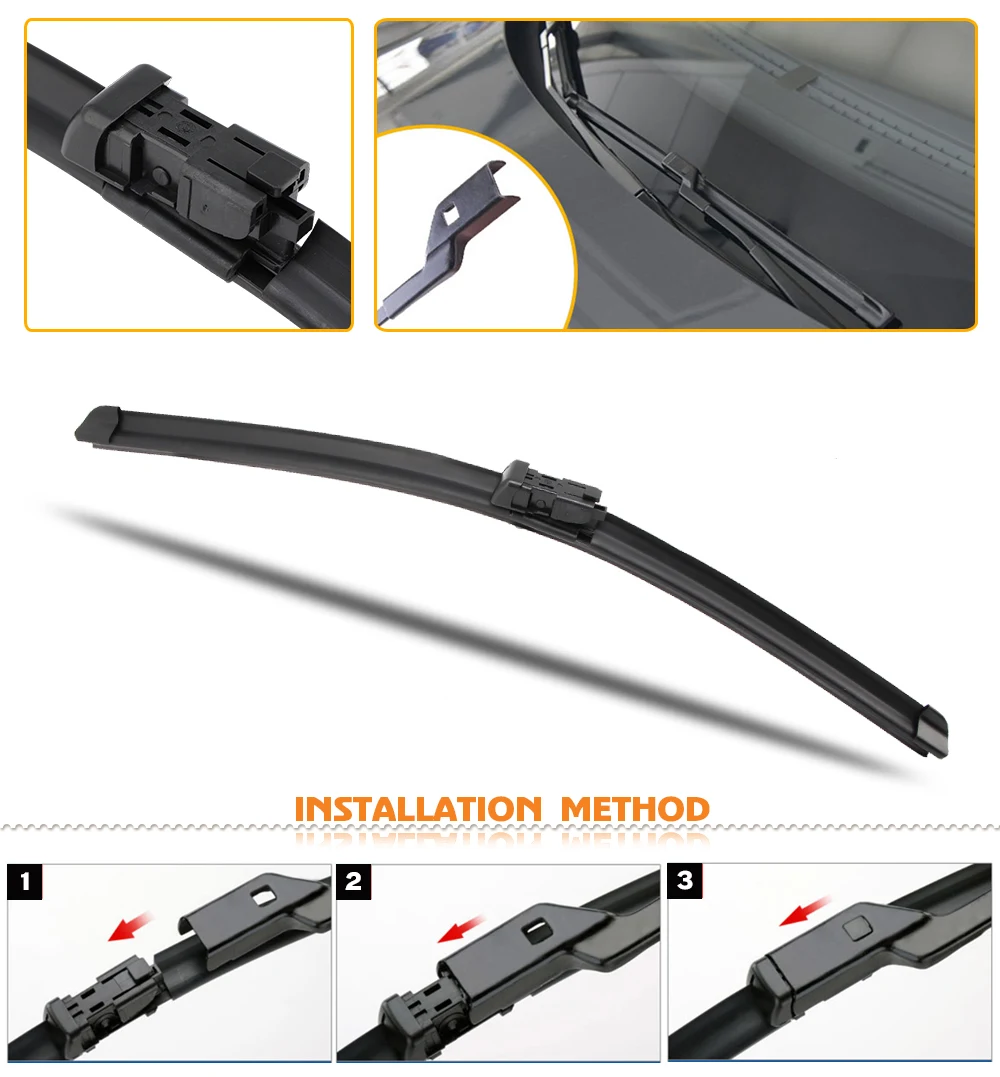 INSTALLATION METHOD

1

2

3