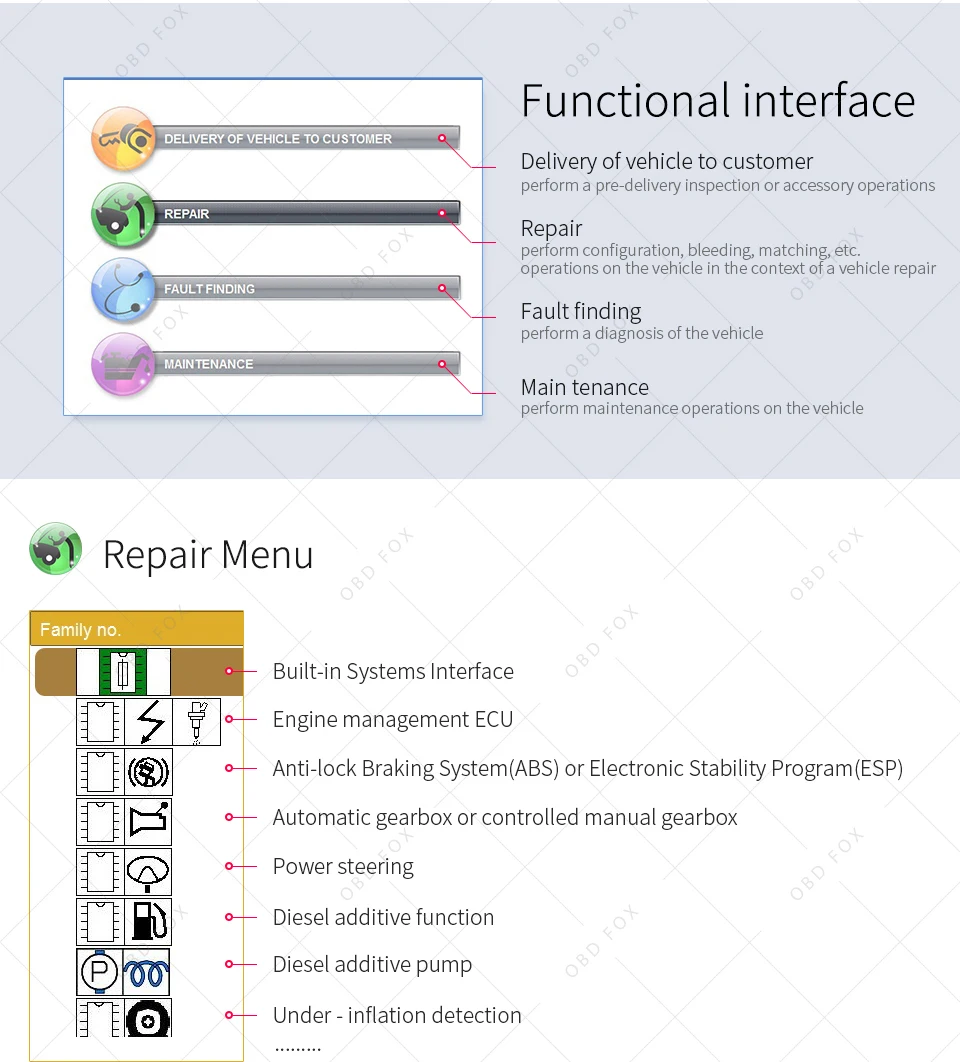 DELIVERY OF VEHICLE TO CUSTOMER

REPAIR

FAULT FINDING

MAINTENANCE

Functional interface

Delivery of vehicle to customer
perform a pre-delivery inspection or accessory operations

Repair
perform configuration, bleeding, matching, etc. operations on the vehicle in the context of a vehicle repair

Fault finding
perform a diagnosis of the vehicle

Main tenance
perform maintenance operations on the vehicle

Repair Menu

Family no.

Built-in Systems Interface

Engine management ECU

Anti-lock Braking System(ABS) or Electronic Stability Program(ESP)

Automatic gearbox or controlled manual gearbox

Power steering

Diesel additive function

Diesel additive pump

Under - inflation detection

.........

OBD FOX