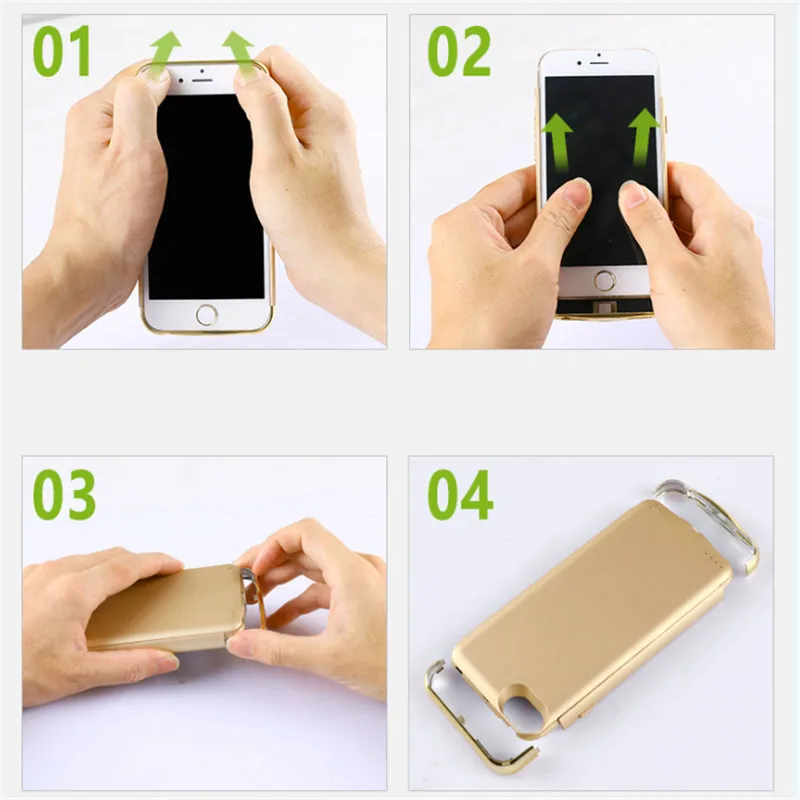 01

02

03

04