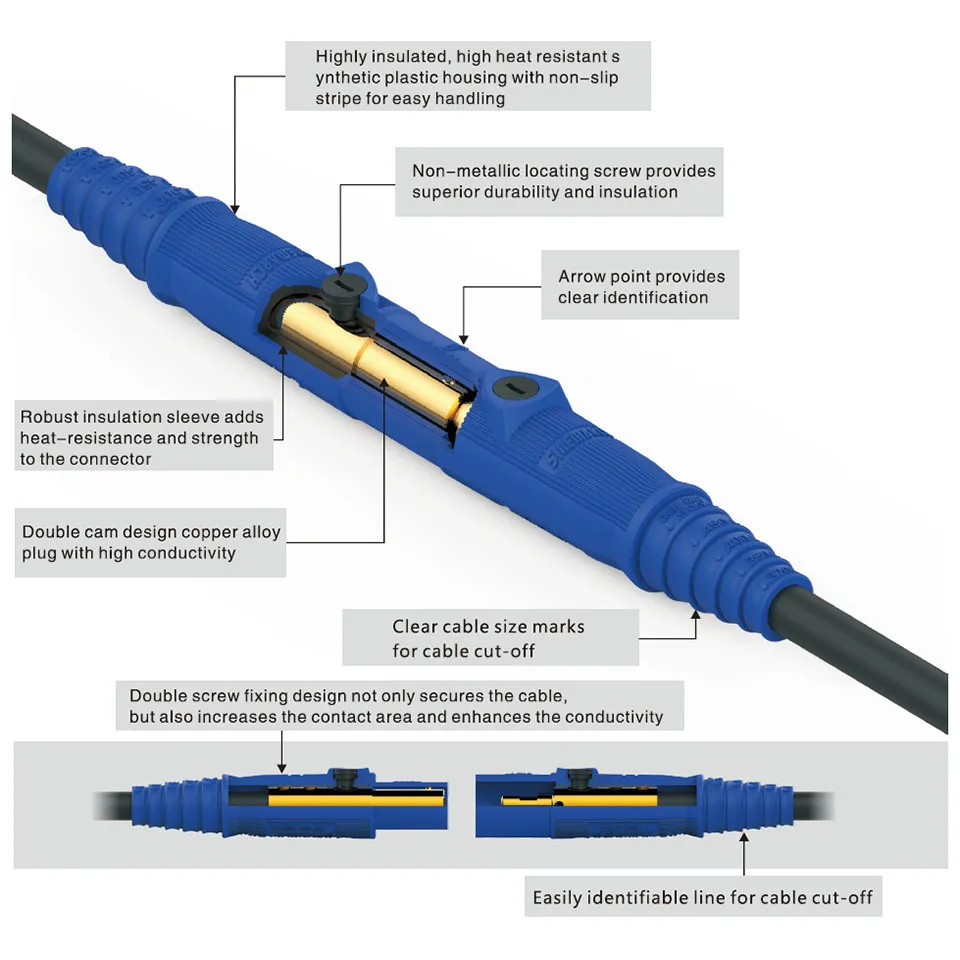 Highly insulated, high heat resistant s ynthetic plastic housing with non-slip stripe for easy handling

Non-metallic locating screw provides superior durability and insulation

Arrow point provides clear identification

Robust insulation sleeve adds heat-resistance and strength to the connector

Double cam design copper alloy plug with high conductivity

Clear cable size marks for cable cut-off

Double screw fixing design not only secures the cable, but also increases the contact area and enhances the conductivity

Easily identifiable line for cable cut-off