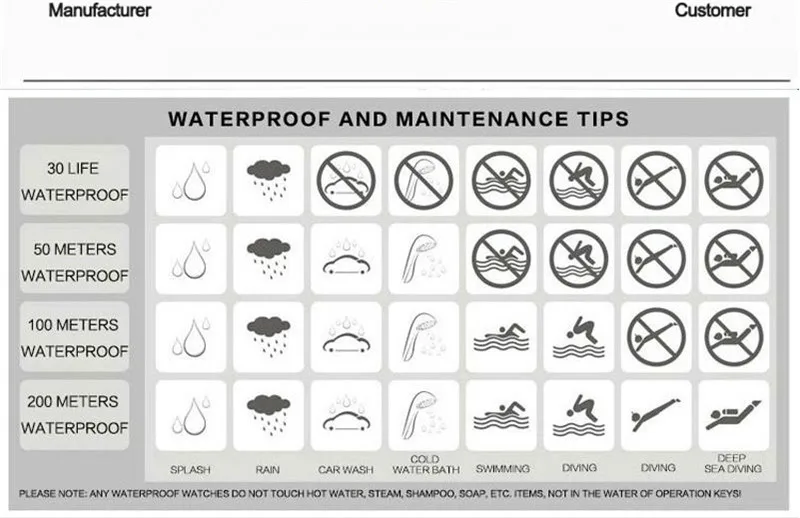 Manufacturer

Customer

WATERPROOF AND MAINTENANCE TIPS

30 LIFE WATERPROOF

50 METERS WATERPROOF

100 METERS WATERPROOF

200 METERS WATERPROOF

SPLASH

RAIN

CAR WASH

COLD WATER BATH

SWIMMING

DIVING

DIVING

DEEP SEA DIVING

PLEASE NOTE: ANY WATERPROOF WATCHES DO NOT TOUCH HOT WATER, STEAM, SHAMPOO, SOAP, ETC. ITEMS, NOT IN THE WATER OF OPERATION KEYS!