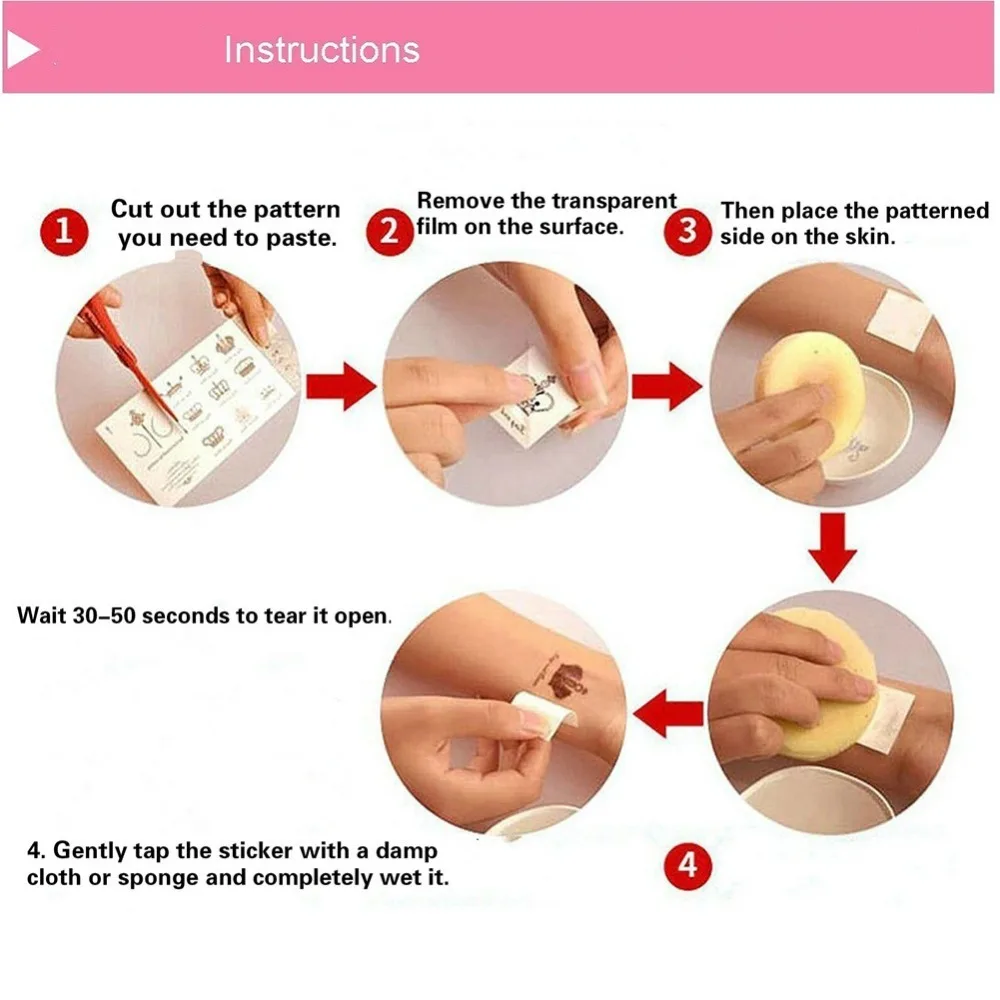 Instructions

1 Cut out the pattern you need to paste.

2 Remove the transparent film on the surface.

3 Then place the patterned side on the skin.

Wait 30–50 seconds to tear it open.

4. Gently tap the sticker with a damp cloth or sponge and completely wet it.

4