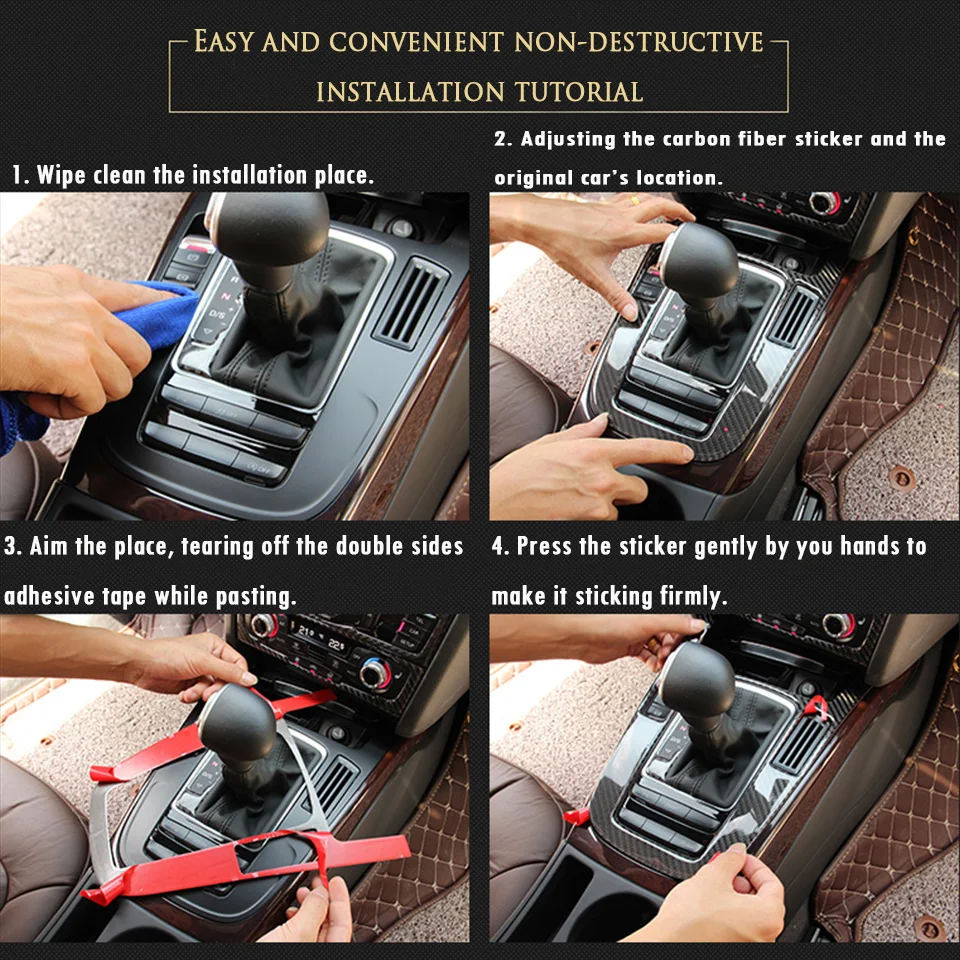 EASY AND CONVENIENT NON-DESTRUCTIVE INSTALLATION TUTORIAL

1. Wipe clean the installation place.

2. Adjusting the carbon fiber sticker and the original car's location.

3. Aim the place, tearing off the double sides adhesive tape while pasting.

4. Press the sticker gently by you hands to make it sticking firmly.