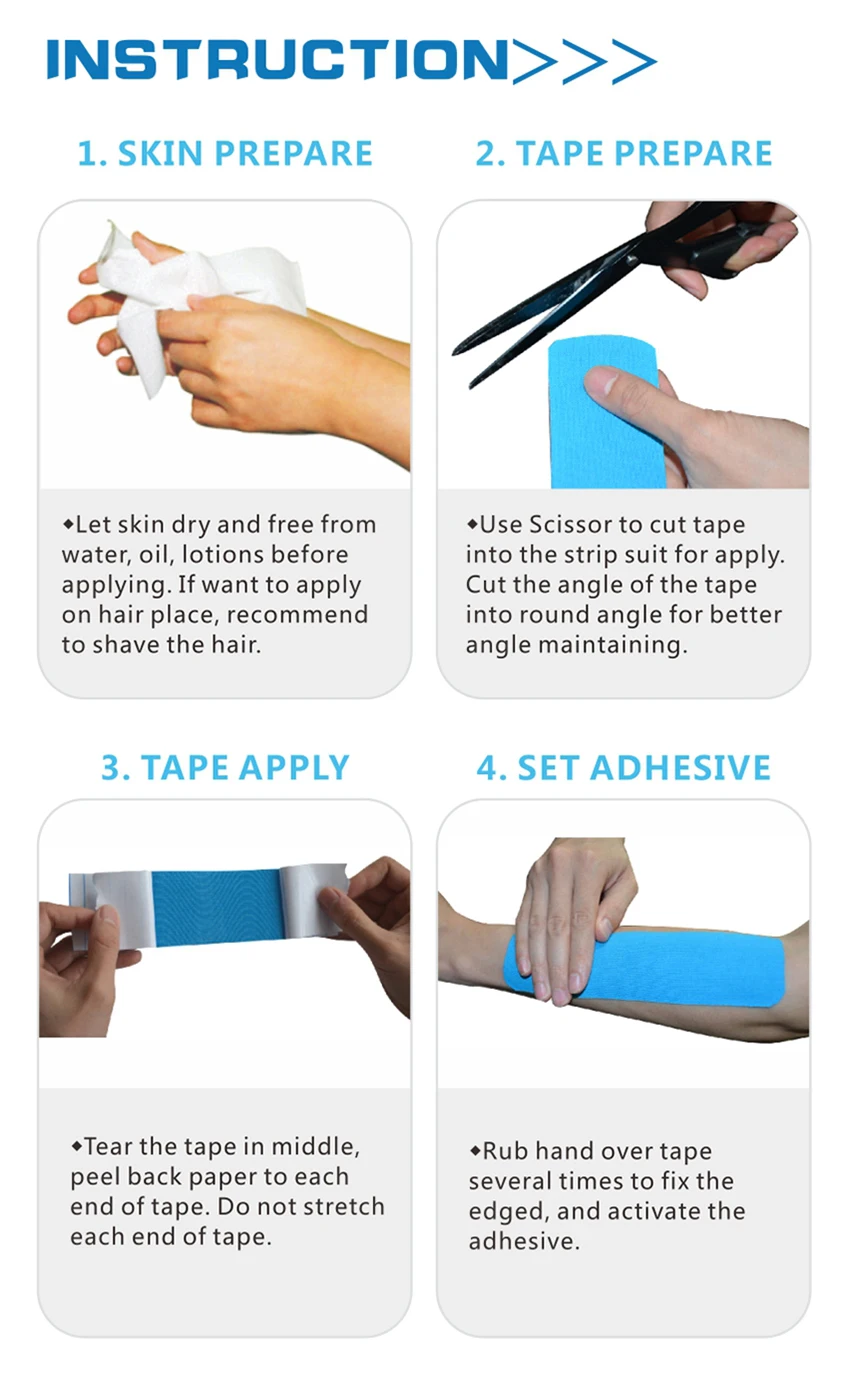 INSTRUCTION>>>

1. SKIN PREPARE

◆Let skin dry and free from water, oil, lotions before applying. If want to apply on hair place, recommend to shave the hair.

2. TAPE PREPARE

◆Use Scissor to cut tape into the strip suit for apply. Cut the angle of the tape into round angle for better angle maintaining.

3. TAPE APPLY

◆Tear the tape in middle, peel back paper to each end of tape. Do not stretch each end of tape.

4. SET ADHESIVE

◆Rub hand over tape several times to fix the edged, and activate the adhesive.