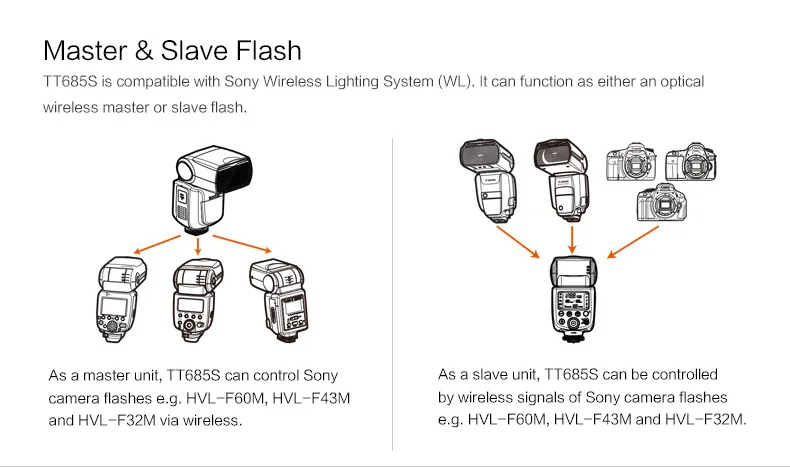 Master & Slave Flash

TT685S is compatible with Sony Wireless Lighting System (WL). It can function as either an optical wireless master or slave flash.

As a master unit, TT685S can control Sony camera flashes e.g. HVL-F60M, HVL-F43M and HVL-F32M via wireless.

As a slave unit, TT685S can be controlled by wireless signals of Sony camera flashes e.g. HVL-F60M, HVL-F43M and HVL-F32M.