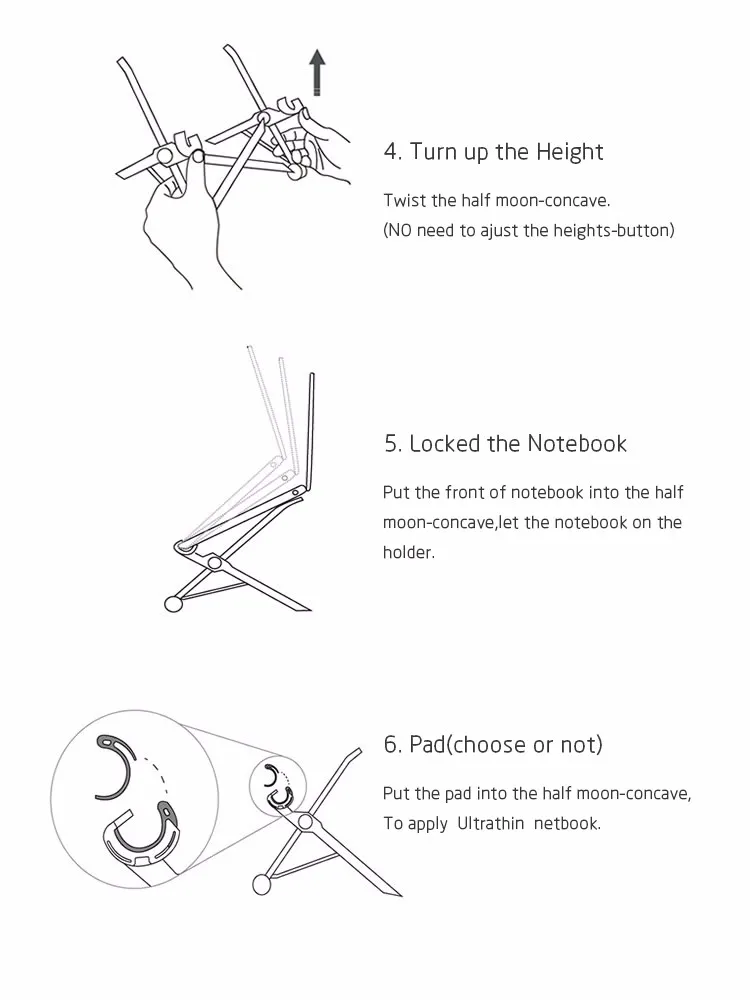 4. Turn up the Height

Twist the half moon-concave.
(NO need to ajust the heights-button)

5. Locked the Notebook

Put the front of notebook into the half moon-concave,let the notebook on the holder.

6. Pad(choose or not)

Put the pad into the half moon-concave,
To apply Ultrathin netbook.