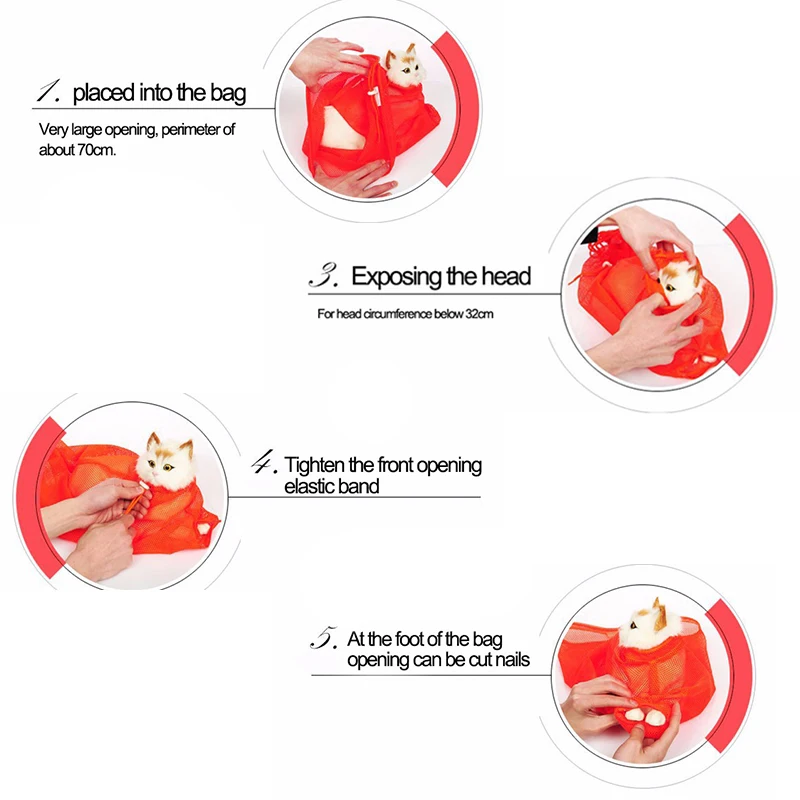 1. placed into the bag

Very large opening, perimeter of about 70cm.

3. Exposing the head

For head circumference below 32cm

4. Tighten the front opening elastic band

5. At the foot of the bag opening can be cut nails