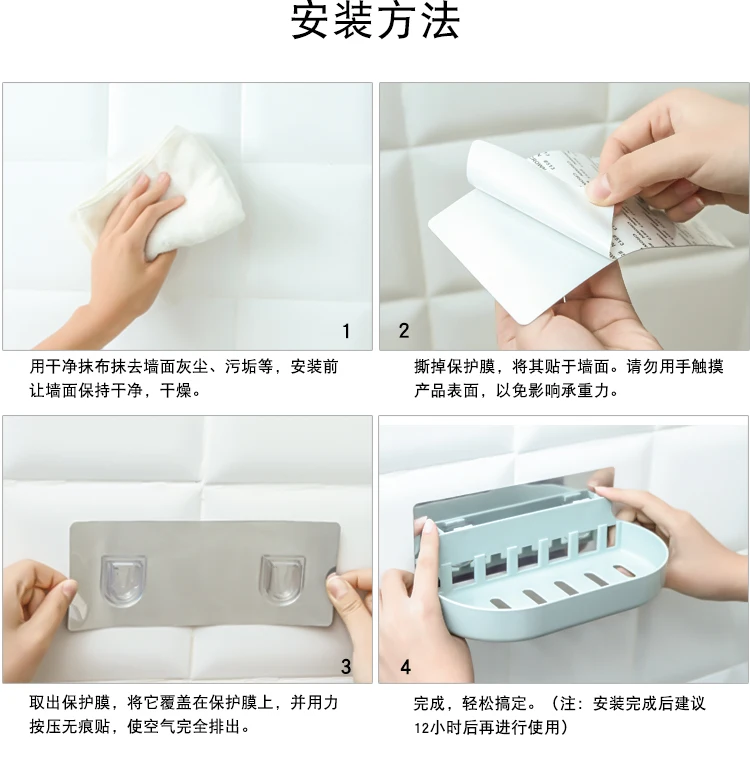 安装方法

1

用干净抹布抹去墙面灰尘、污垢等，安装前让墙面保持干净，干燥。

2

撕掉保护膜，将其贴于墙面。请勿用手触摸产品表面，以免影响承重力。

3

取出保护膜，将它覆盖在保护膜上，并用力按压无痕贴，使空气完全排出。

4

完成，轻松搞定。（注：安装完成后建议12小时后再进行使用）