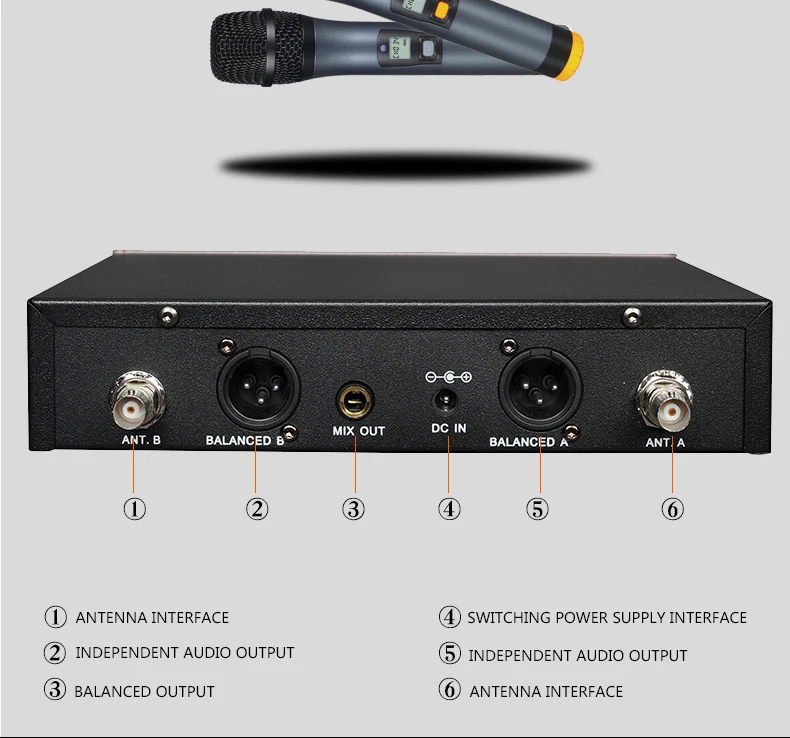 ANT. B
BALANCED B
MIX OUT
DC IN
BALANCED A
ANT. A

①
②
③
④
⑤
⑥

① ANTENNA INTERFACE
② INDEPENDENT AUDIO OUTPUT
③ BALANCED OUTPUT

④ SWITCHING POWER SUPPLY INTERFACE
⑤ INDEPENDENT AUDIO OUTPUT
⑥ ANTENNA INTERFACE