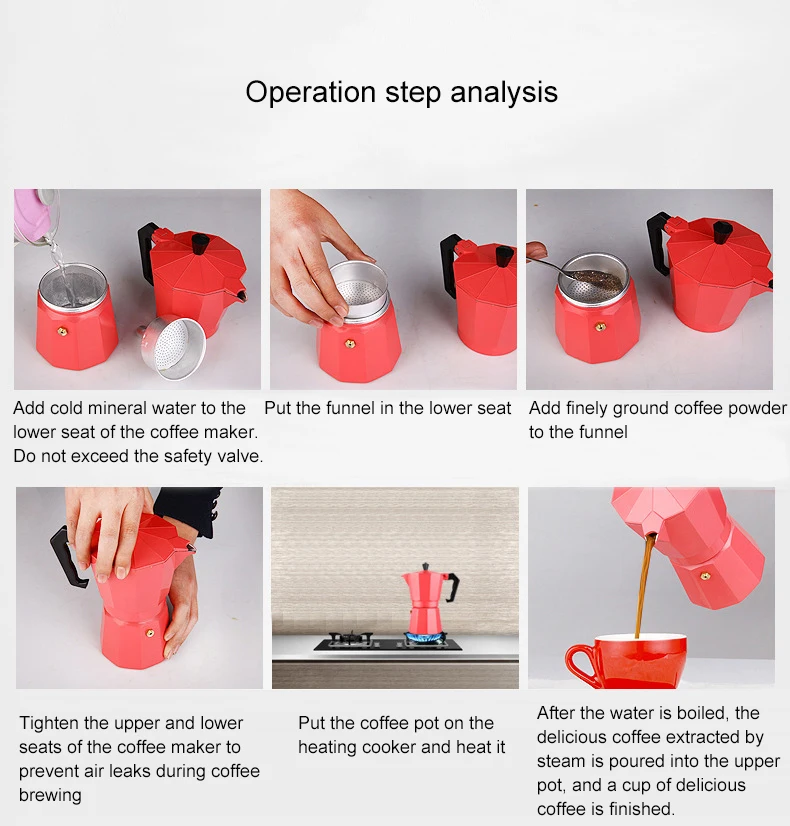 Operation step analysis

Add cold mineral water to the lower seat of the coffee maker. Do not exceed the safety valve.

Put the funnel in the lower seat

Add finely ground coffee powder to the funnel

Tighten the upper and lower seats of the coffee maker to prevent air leaks during coffee brewing

Put the coffee pot on the heating cooker and heat it

After the water is boiled, the delicious coffee extracted by steam is poured into the upper pot, and a cup of delicious coffee is finished.