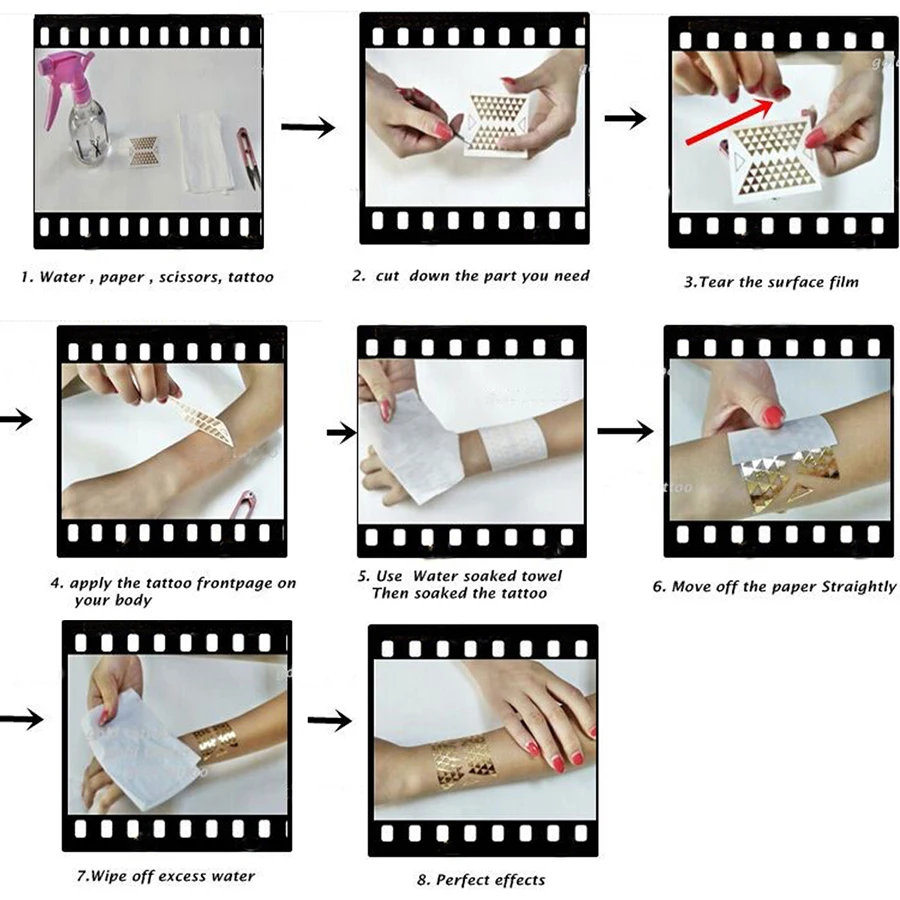 1. Water , paper , scissors, tattoo

2. cut down the part you need

3.Tear the surface film

4. apply the tattoo frontpage on your body

5. Use Water soaked towel Then soaked the tattoo

6. Move off the paper Straightly

7.Wipe off excess water

8. Perfect effects