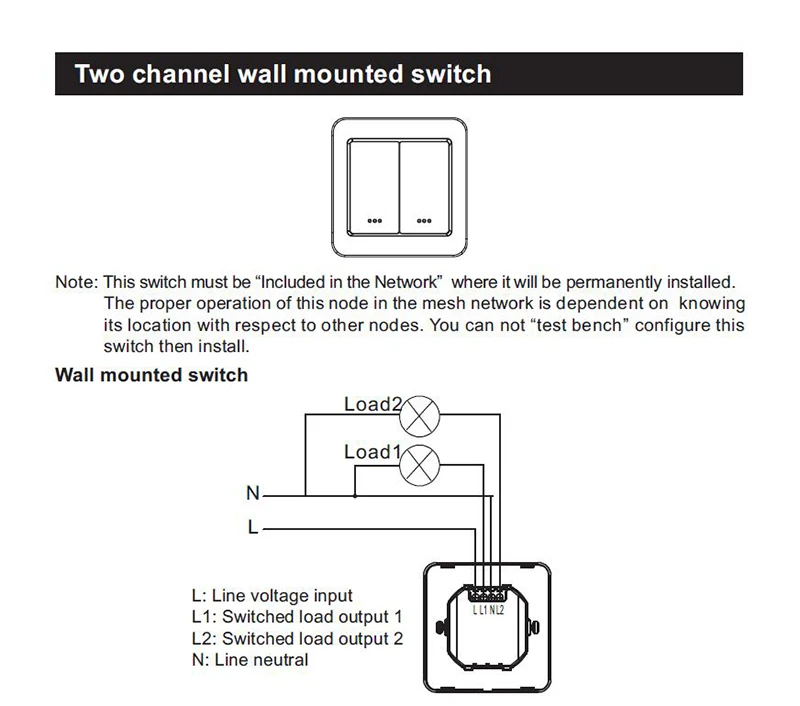 Two channel wall mounted switch

Note: This switch must be “Included in the Network” where it will be permanently installed. The proper operation of this node in the mesh network is dependent on knowing its location with respect to other nodes. You can not “test bench” configure this switch then install.

Wall mounted switch

Load2

Load1

N

L

L L1 N L2

L: Line voltage input
L1: Switched load output 1
L2: Switched load output 2
N: Line neutral