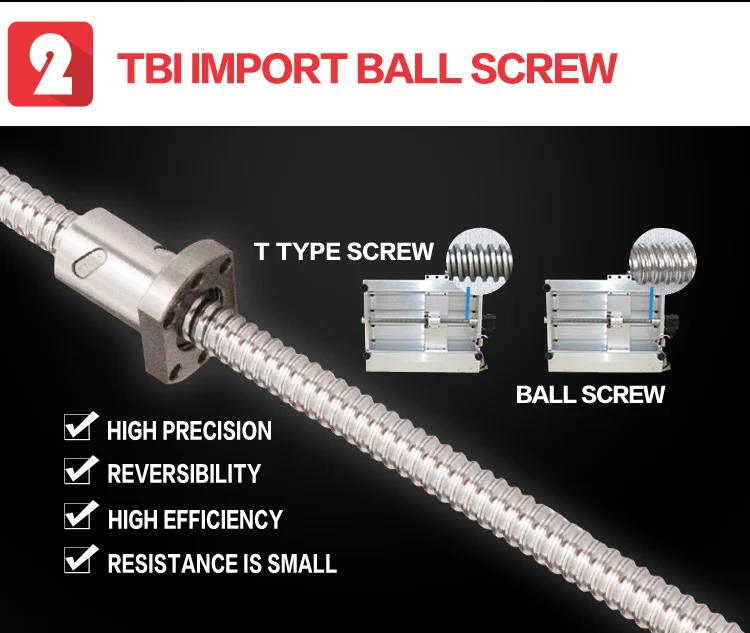 2 TBI IMPORT BALL SCREW

T TYPE SCREW

BALL SCREW

HIGH PRECISION

REVERSIBILITY

HIGH EFFICIENCY

RESISTANCE IS SMALL