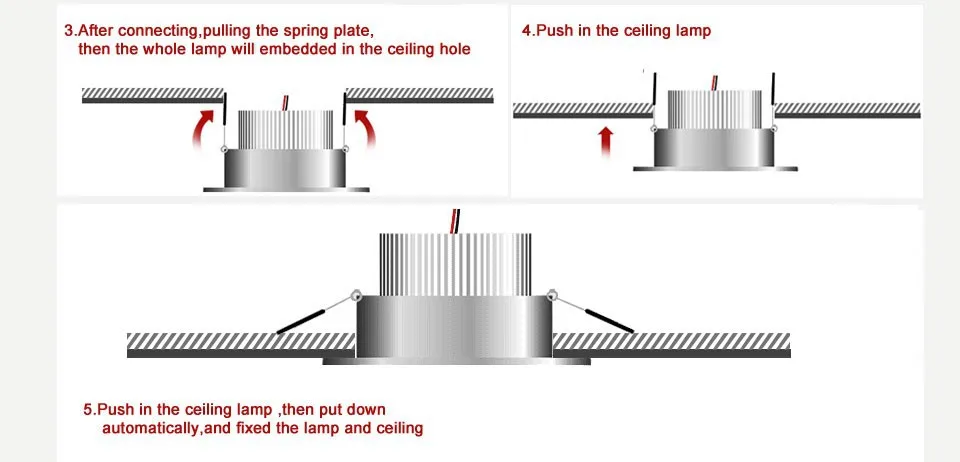 3.After connecting,pulling the spring plate, then the whole lamp will embedded in the ceiling hole

4.Push in the ceiling lamp

5.Push in the ceiling lamp ,then put down automatically,and fixed the lamp and ceiling