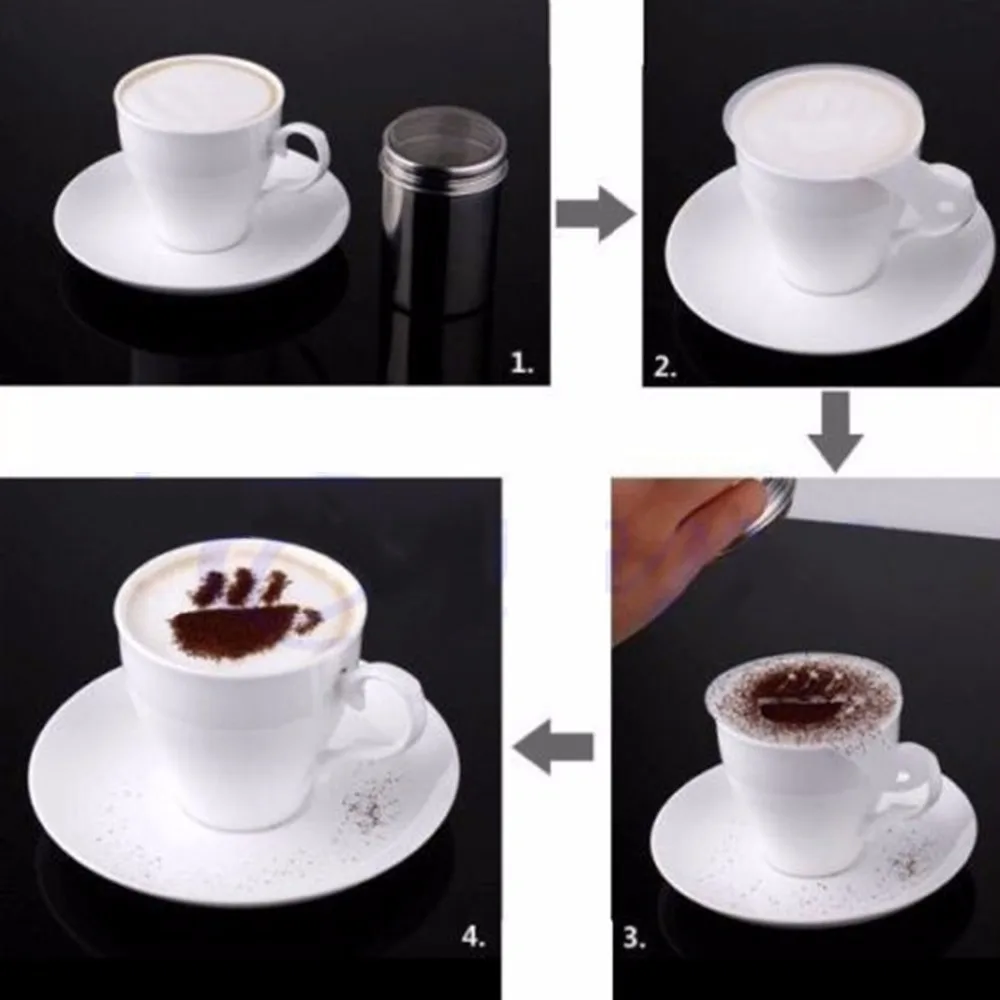 1.

2.

3.

4.