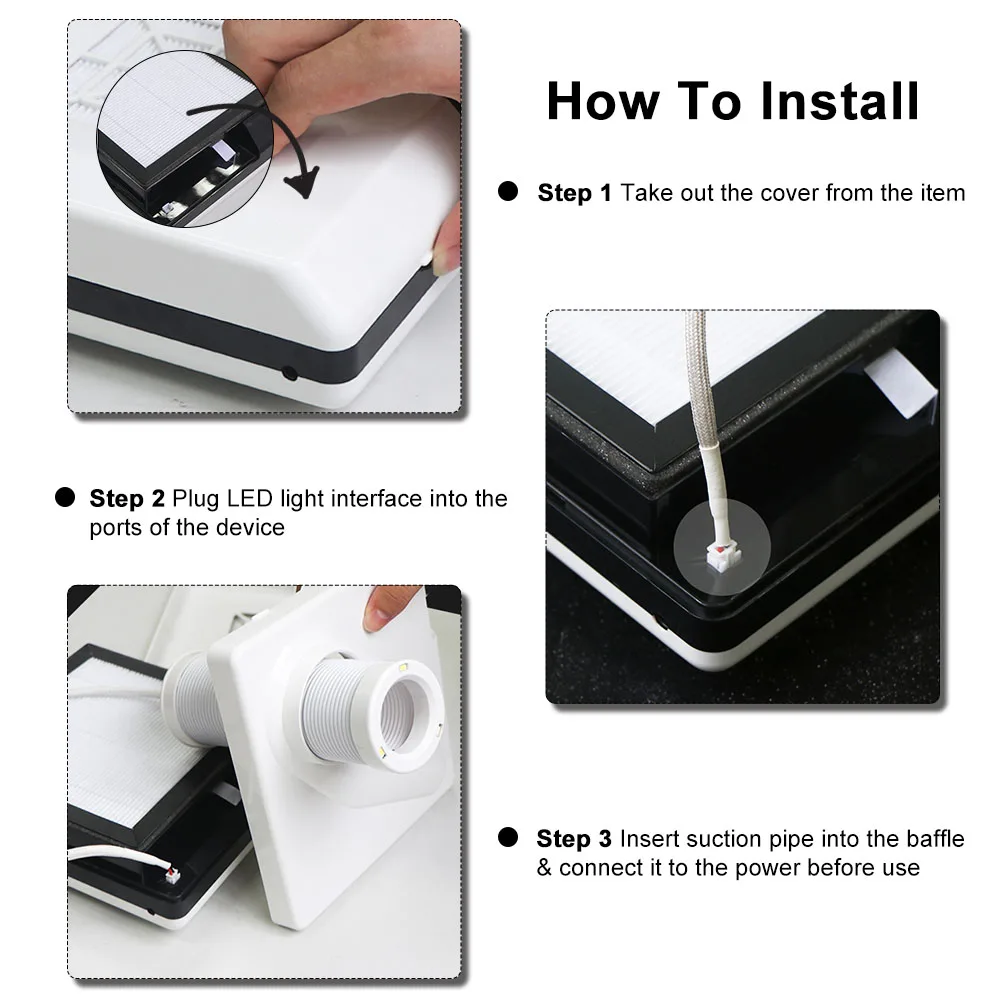 How To Install

Step 1 Take out the cover from the item

Step 2 Plug LED light interface into the ports of the device

Step 3 Insert suction pipe into the baffle & connect it to the power before use