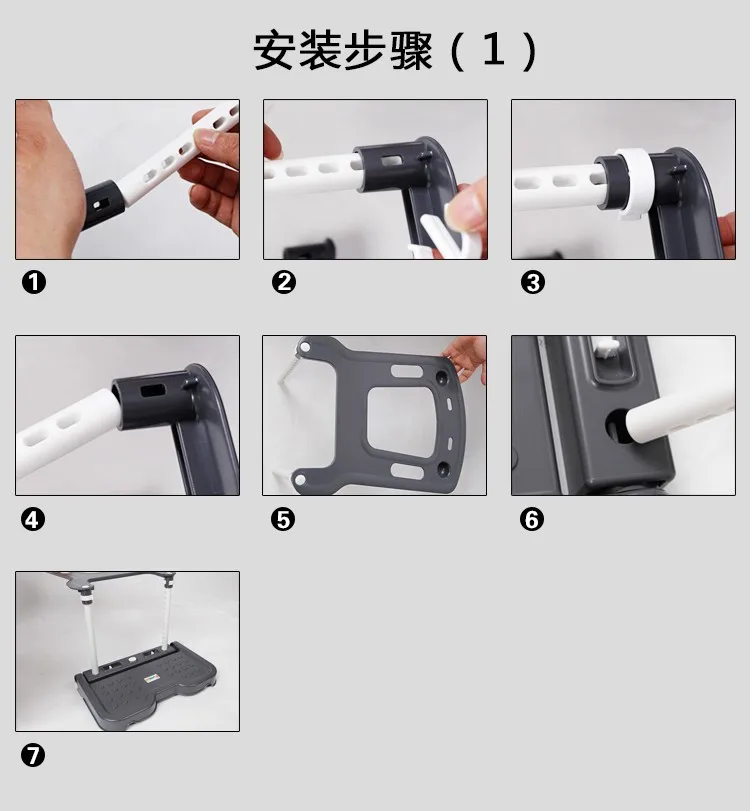 安装步骤（1）

❶

❷

❸

❹

❺

❻

❼