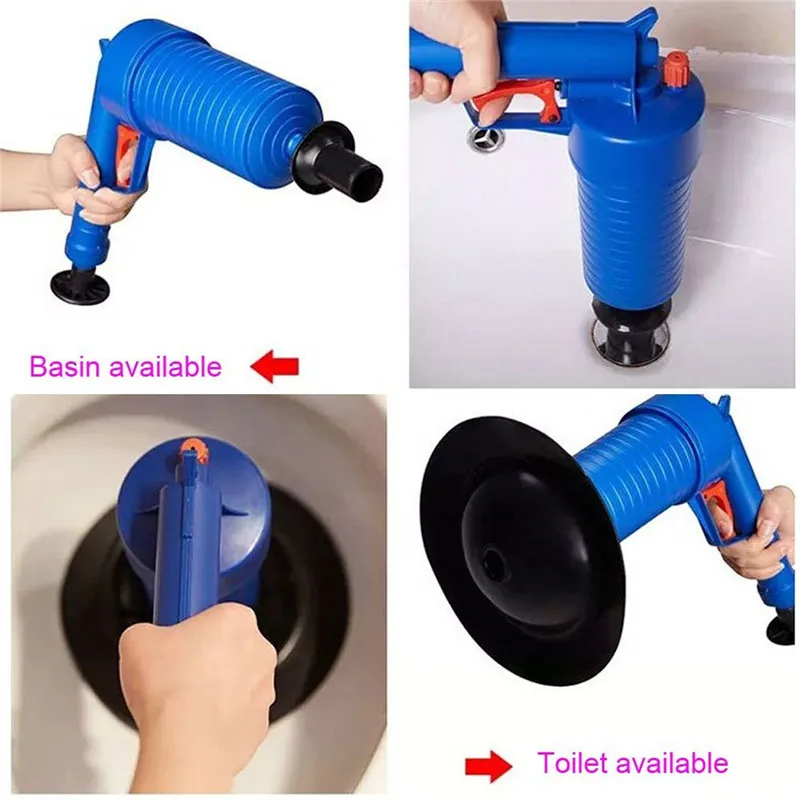 Basin available

Toilet available