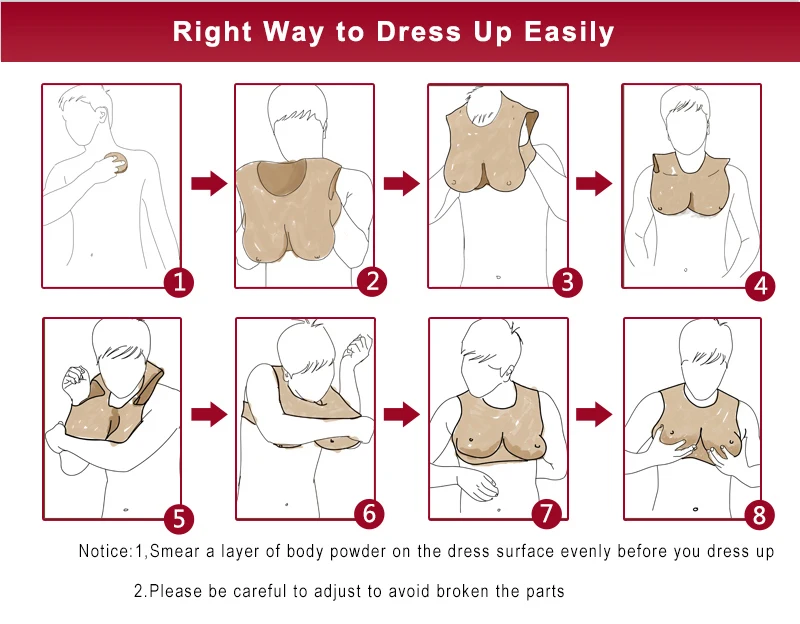 Right Way to Dress Up Easily

1

2

3

4

5

6

7

8

Notice:1,Smear a layer of body powder on the dress surface evenly before you dress up

2.Please be careful to adjust to avoid broken the parts