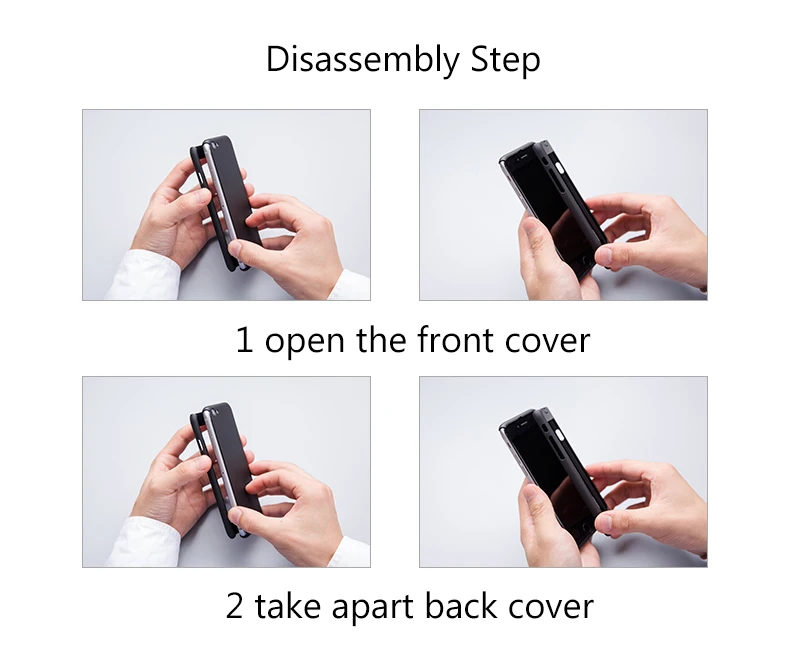 Disassembly Step

1 open the front cover

2 take apart back cover