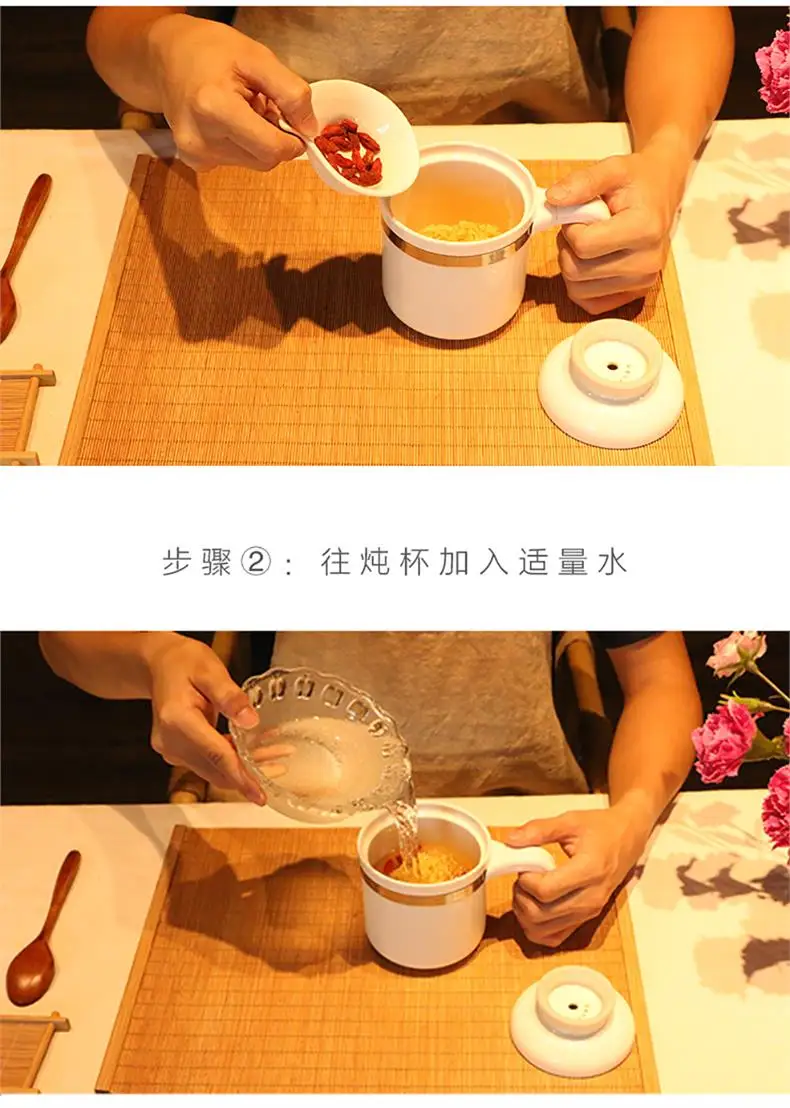 步骤②：往炖杯加入适量水