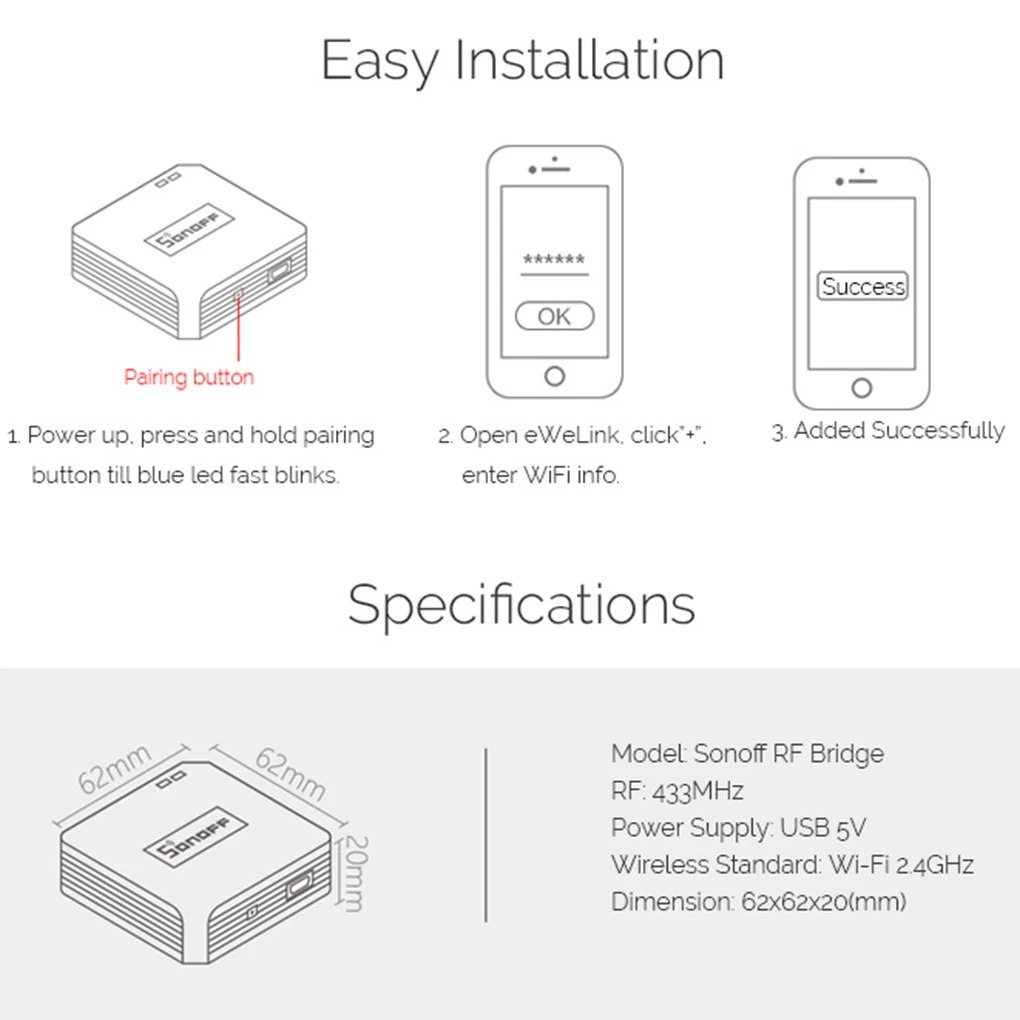 Easy Installation

Sonoff

Pairing button

1. Power up, press and hold pairing button till blue led fast blinks.

******

OK

2. Open eWeLink, click"+", enter WiFi info.

Success

3. Added Successfully

Specifications

62mm

62mm

20mm

Sonoff

Model: Sonoff RF Bridge
RF: 433MHz
Power Supply: USB 5V
Wireless Standard: Wi-Fi 2.4GHz
Dimension: 62x62x20(mm)