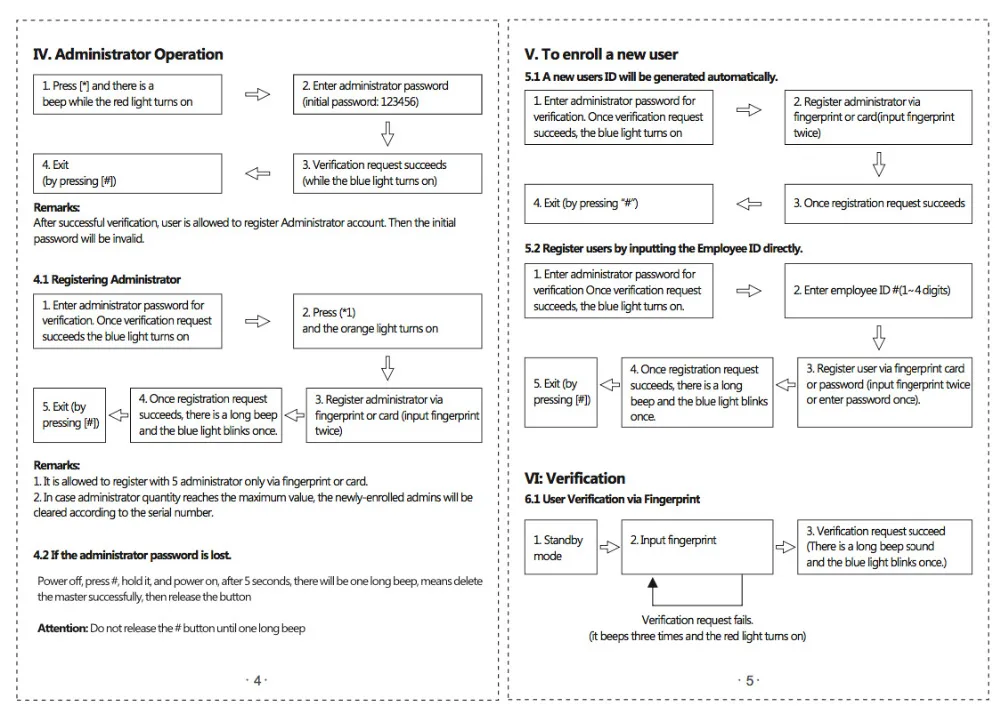 IV. Administrator Operation

1. Press [*] and there is a beep while the red light turns on

2. Enter administrator password (initial password: 123456)

3. Verification request succeeds (while the blue light turns on)

4. Exit (by pressing [#])

Remarks:
After successful verification, user is allowed to register Administrator account. Then the initial password will be invalid.

4.1 Registering Administrator

1. Enter administrator password for verification. Once verification request succeeds the blue light turns on

2. Press (*1) and the orange light turns on

3. Register administrator via fingerprint or card (input fingerprint twice)

4. Once registration request succeeds, there is a long beep and the blue light blinks once.

5. Exit (by pressing [#])

Remarks:
1. It is allowed to register with 5 administrator only via fingerprint or card.
2. In case administrator quantity reaches the maximum value, the newly-enrolled admins will be cleared according to the serial number.

4.2 If the administrator password is lost.

Power off, press #, hold it, and power on, after 5 seconds, there will be one long beep, means delete the master successfully, then release the button

Attention: Do not release the # button until one long beep

· 4 ·

V. To enroll a new user

5.1 A new users ID will be generated automatically.

1. Enter administrator password for verification. Once verification request succeeds, the blue light turns on

2. Register administrator via fingerprint or card(input fingerprint twice)

3. Once registration request succeeds

4. Exit (by pressing "#")

5.2 Register users by inputting the Employee ID directly.

1. Enter administrator password for verification Once verification request succeeds, the blue light turns on.

2. Enter employee ID #(1~4 digits)

3. Register user via fingerprint card or password (input fingerprint twice or enter password once).

4. Once registration request succeeds, there is a long beep and the blue light blinks once.

5. Exit (by pressing [#])

VI: Verification

6.1 User Verification via Fingerprint

1. Standby mode

2. Input fingerprint

3. Verification request succeed (There is a long beep sound and the blue light blinks once.)

Verification request fails.
(it beeps three times and the red light turns on)

· 5 ·