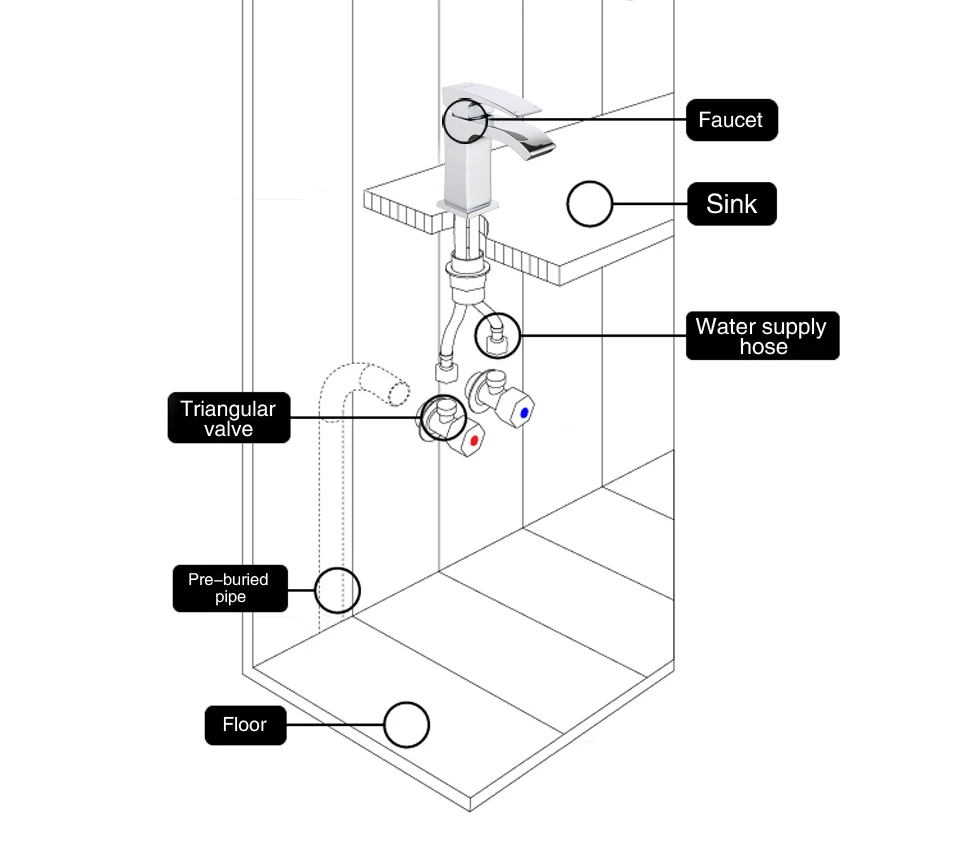 Faucet

Sink

Water supply hose

Triangular valve

Pre-buried pipe

Floor